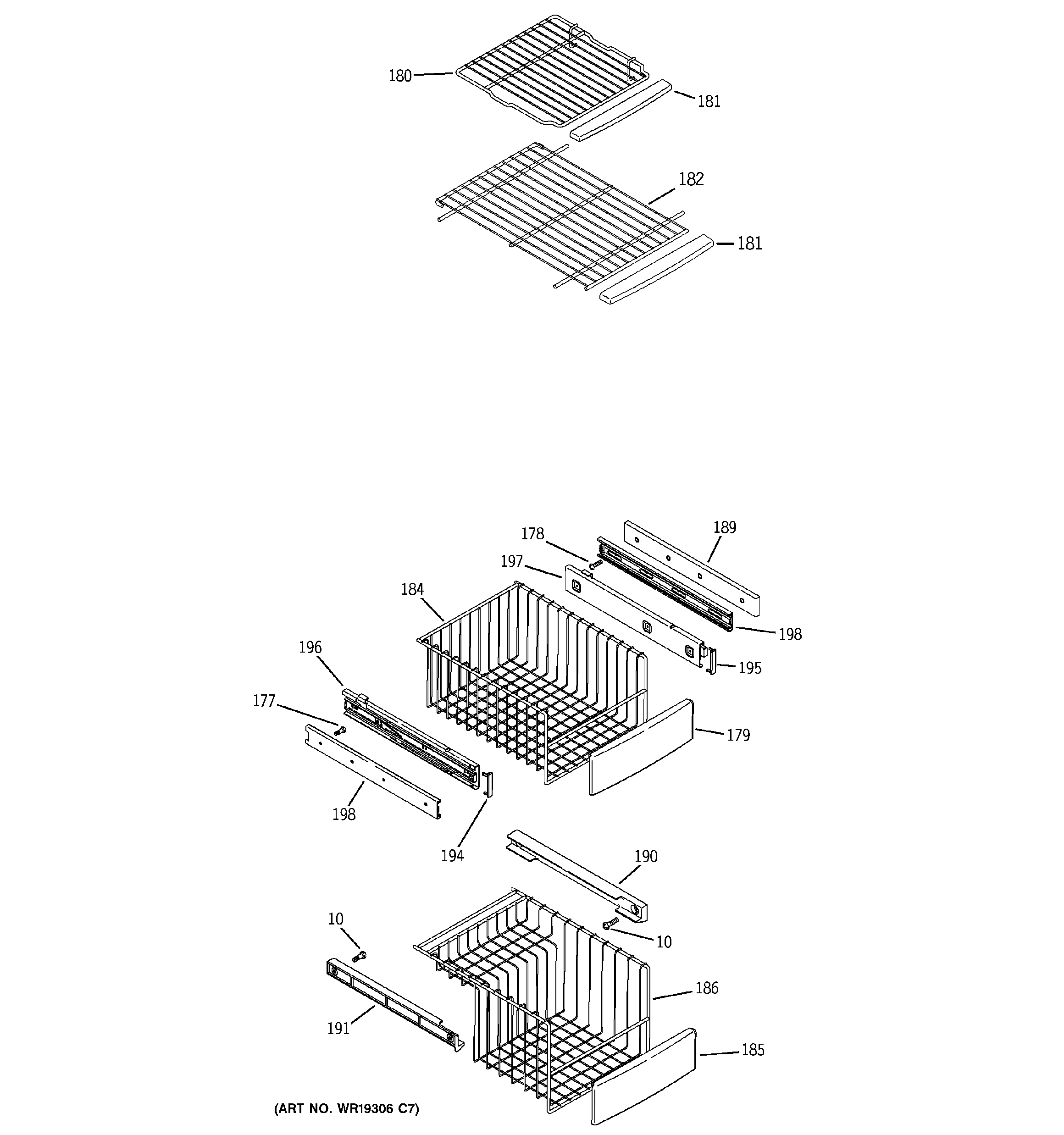 180
181
182
181

178
189
197
184
198
196
195
177
179
198
194
190
10
10
186
191
185
(ART NO. WR19306 C7)