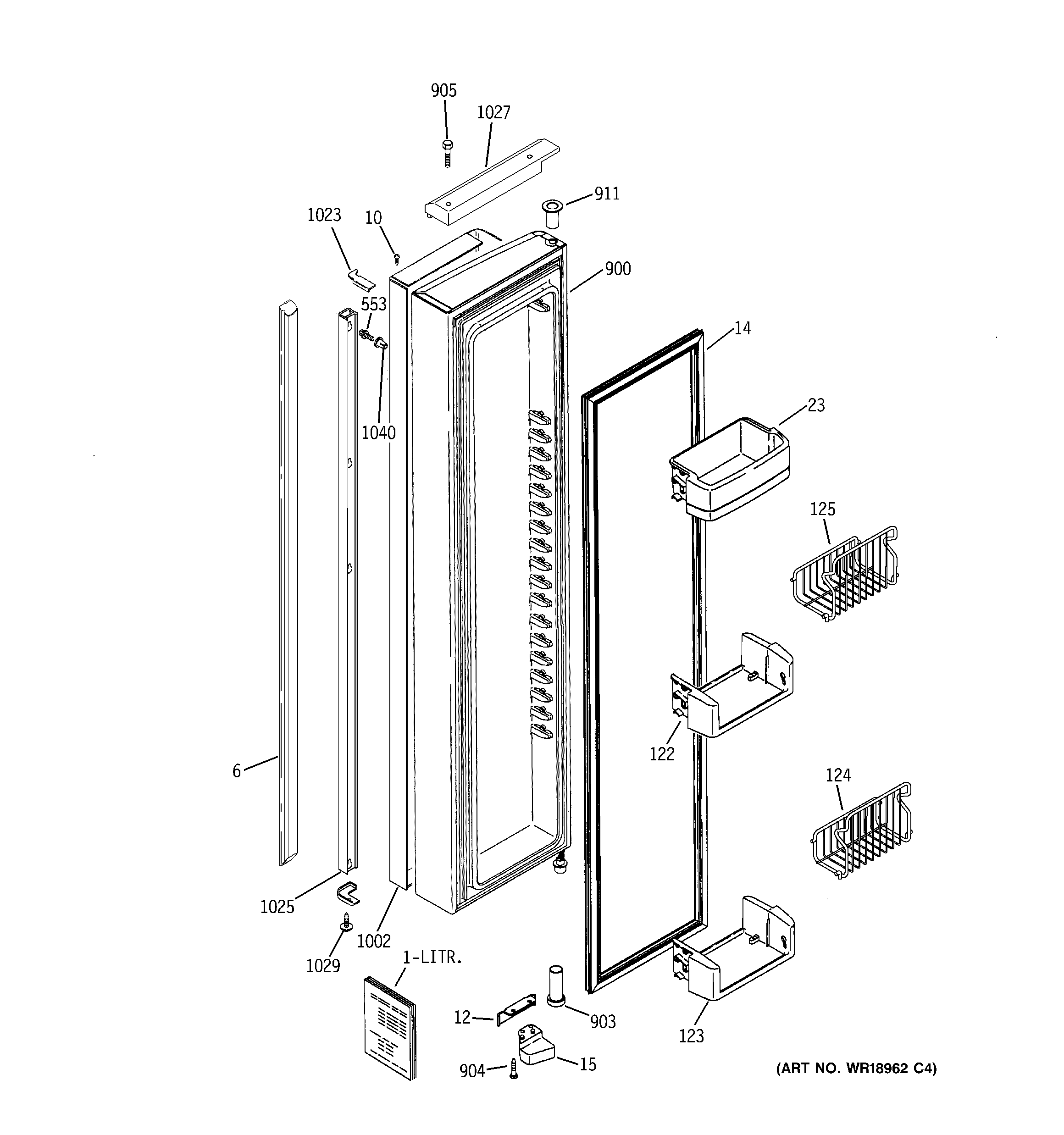 905
1027
911
1023
10
900
553
14
1040
23
125
6
122
124
1025
1002
1029
1-LITR.
12
903
123
904
15
(ART NO. WR18962 C4)