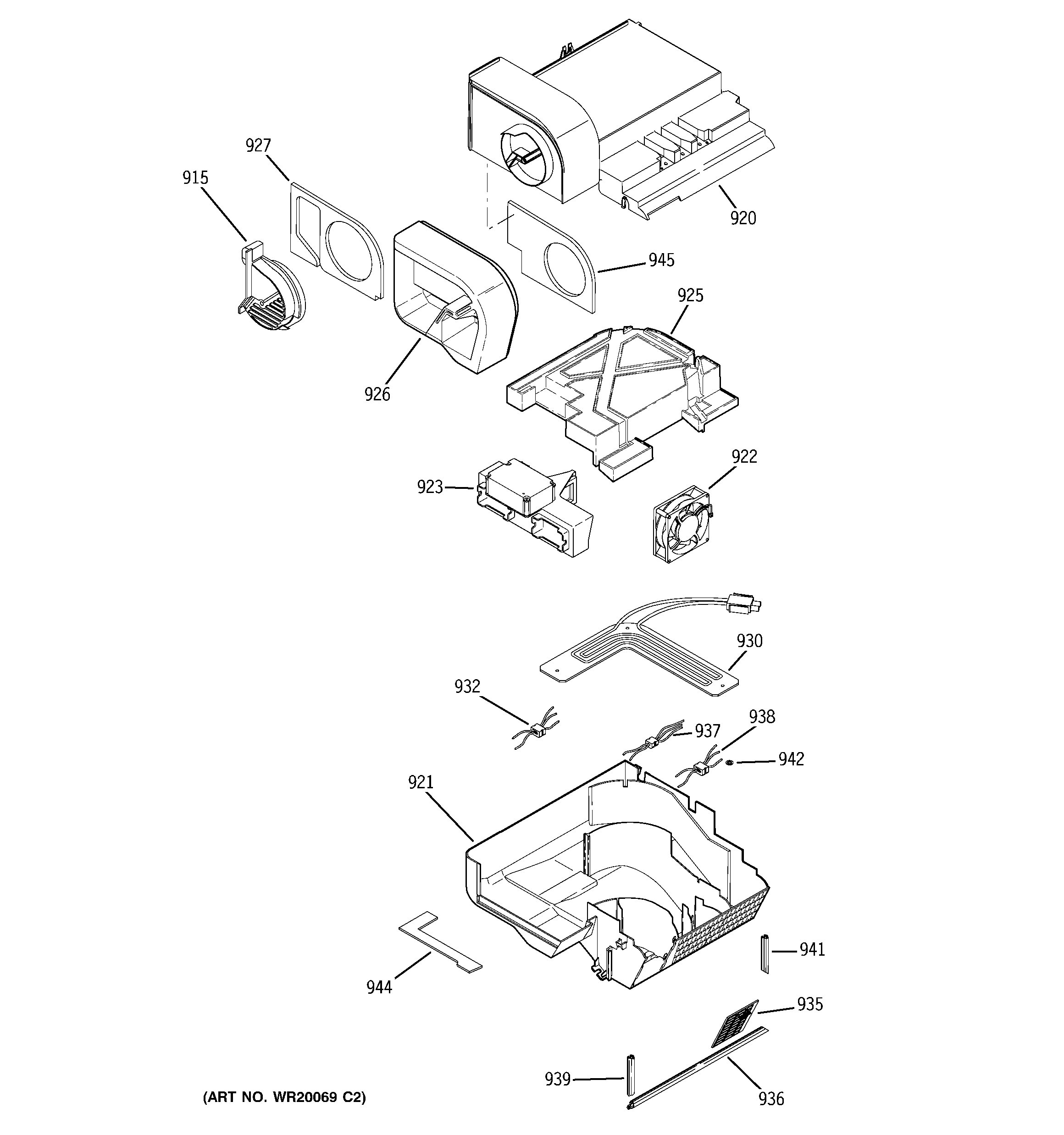 927
915
920
945
925
926
922
923
930
932
938
937
942
921
941
944
935
939
936
(ART NO. WR20069 C2)