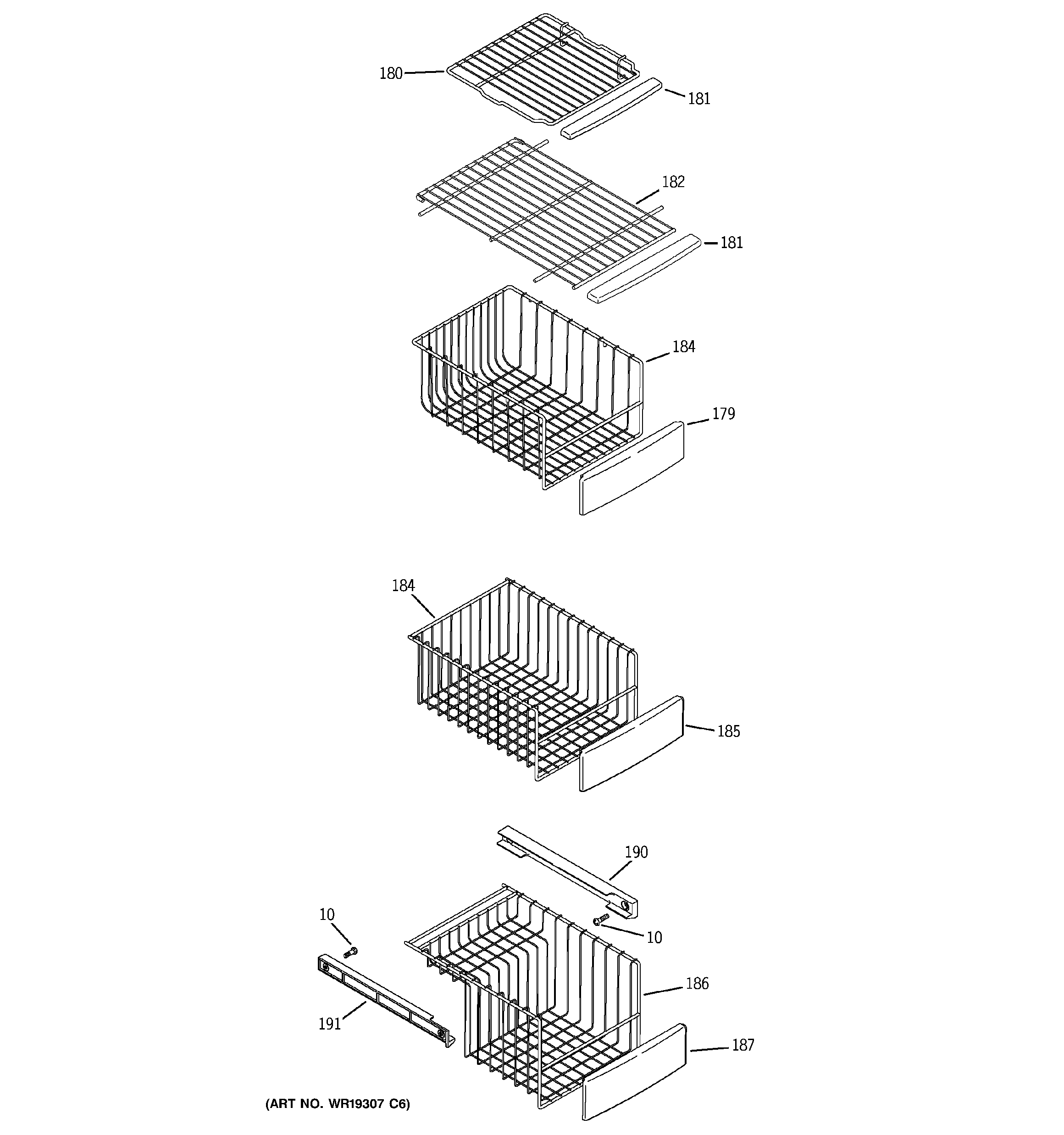 180
181
182
181
184
179
184
185
190
10
10
186
191
187
(ART NO. WR19307 C6)