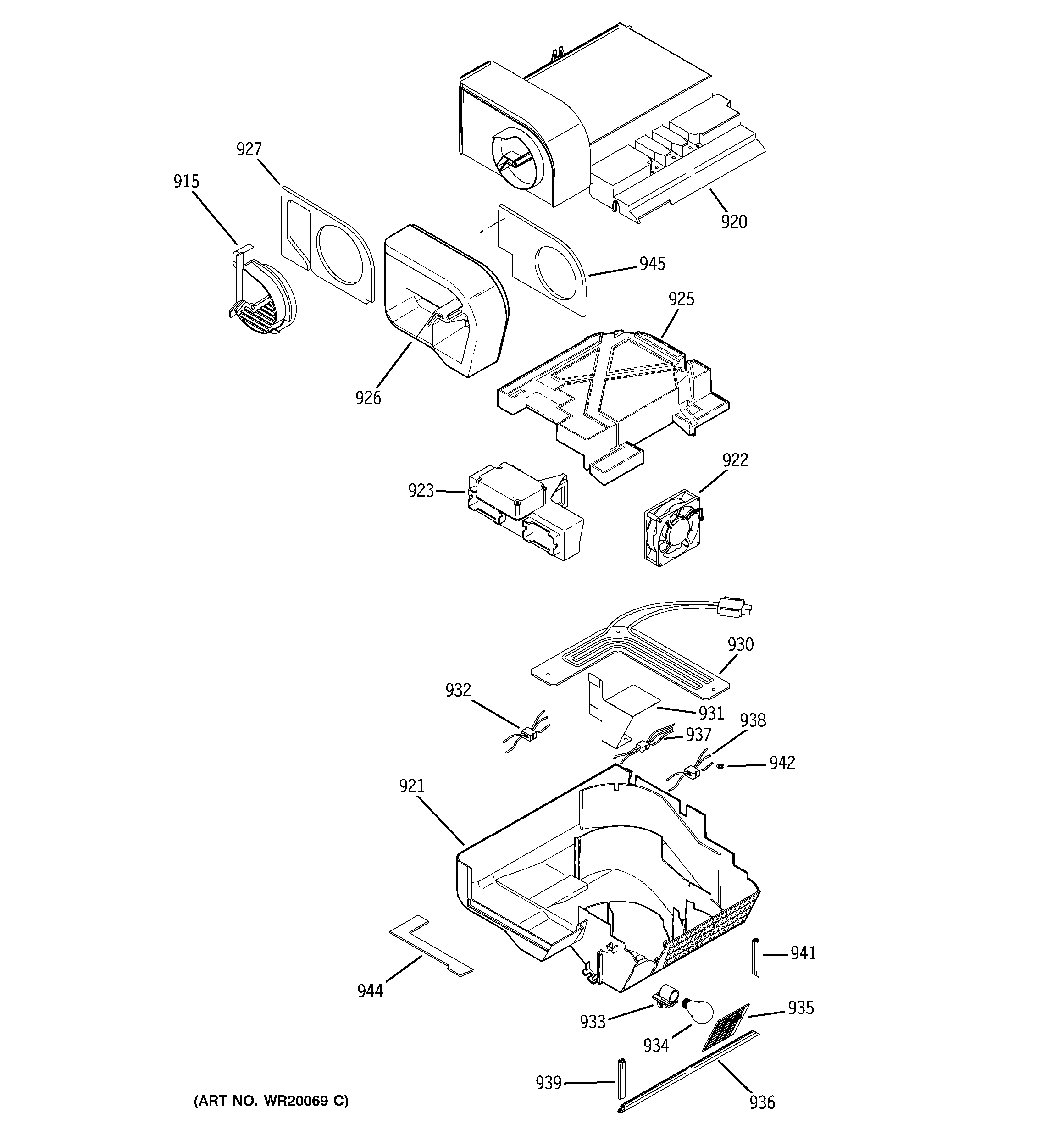 927
915
920
945
925
926
922
923
930
932
931
938
937
942
921
941
944
933
935
934
939
936
(ART NO. WR20069 C)