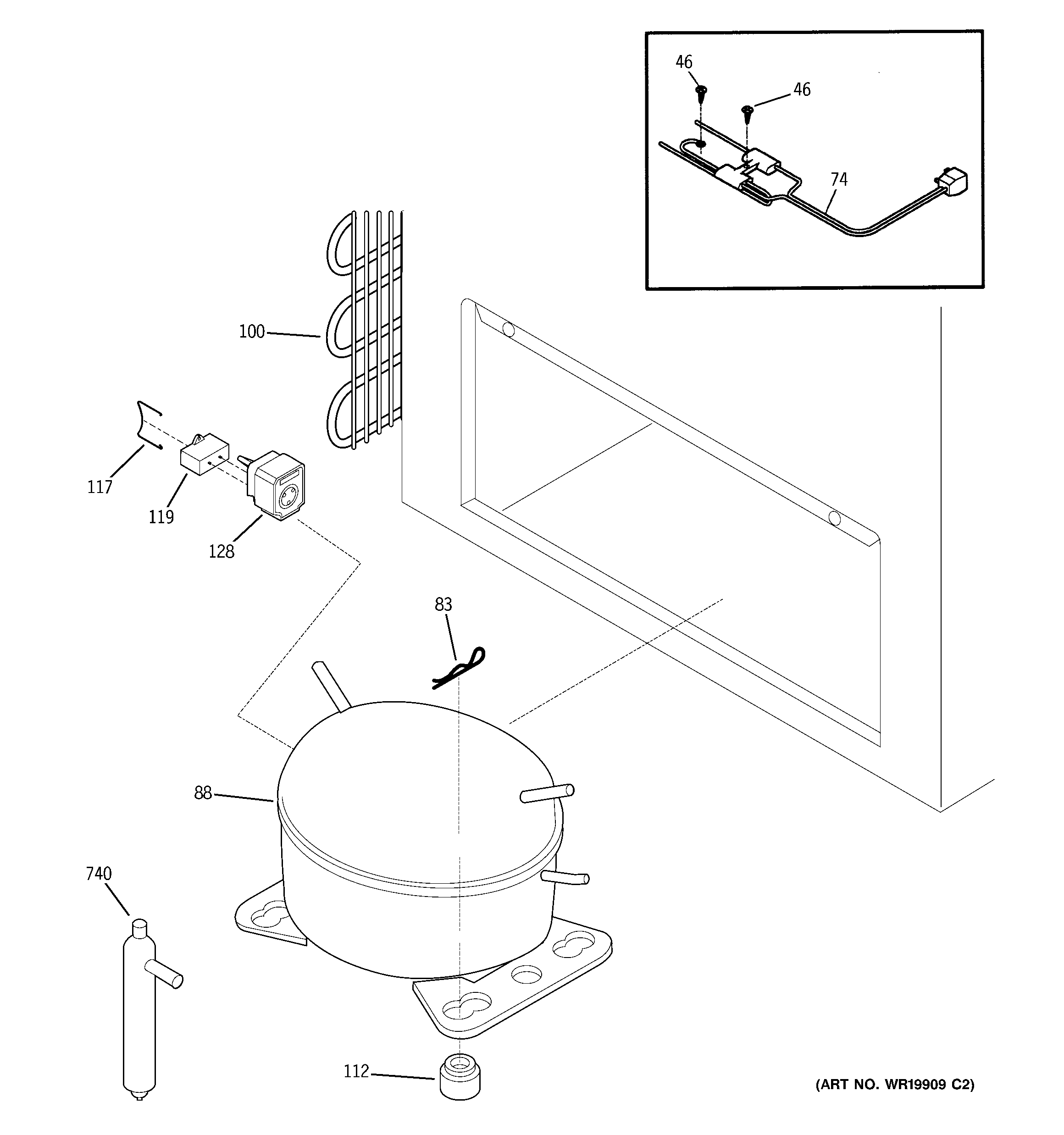 46
46
74
100
117
119
128
83
88
740
112
(ART NO. WR19909 C2)