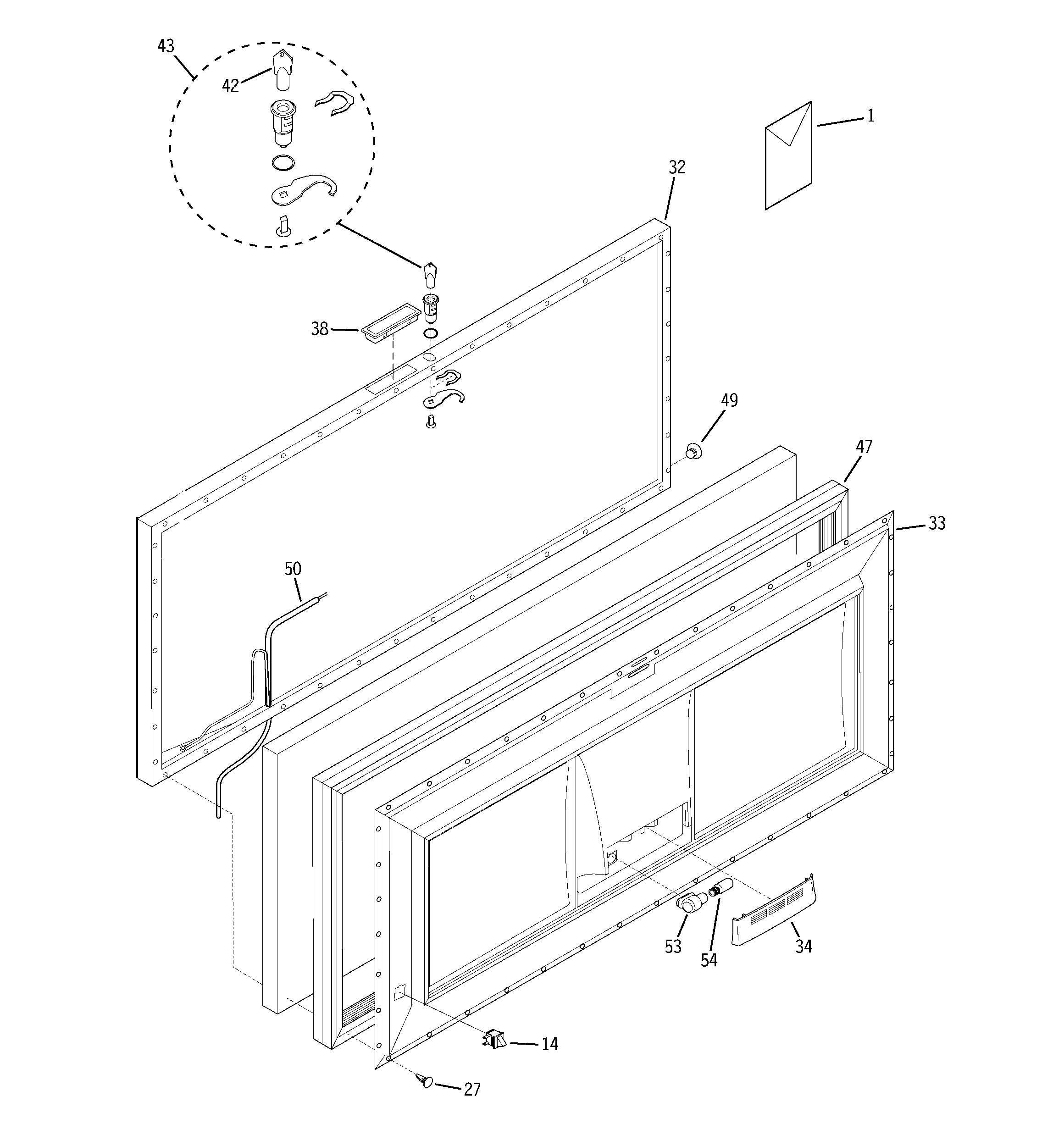 43
42
1
32
38
49
47
33
50
53
54
34
14
27