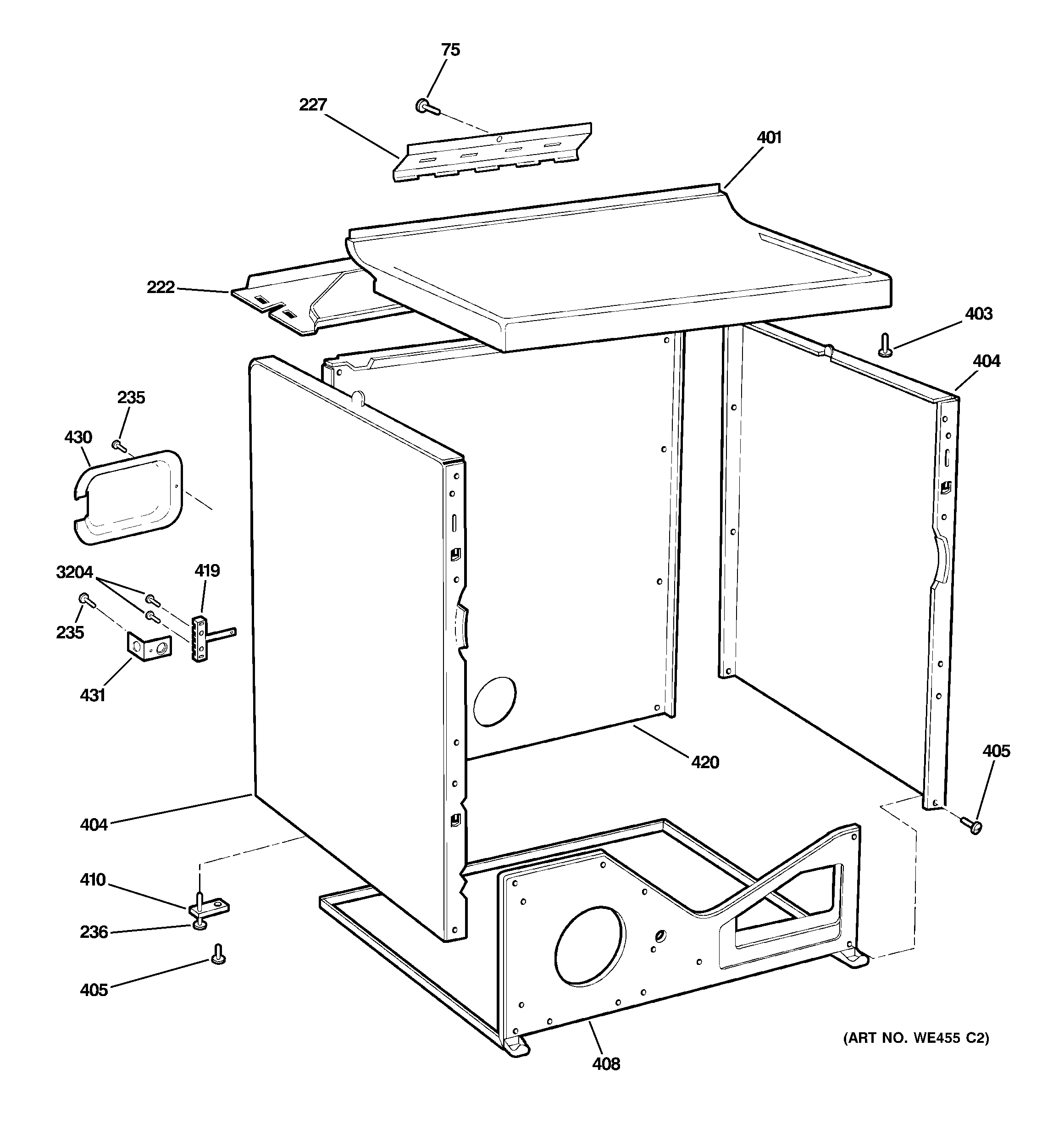 75
227
401
222
403
404
235
430
3204
419
235
431
420
405
404
410
236
405
408
(ART NO. WE455 C2)