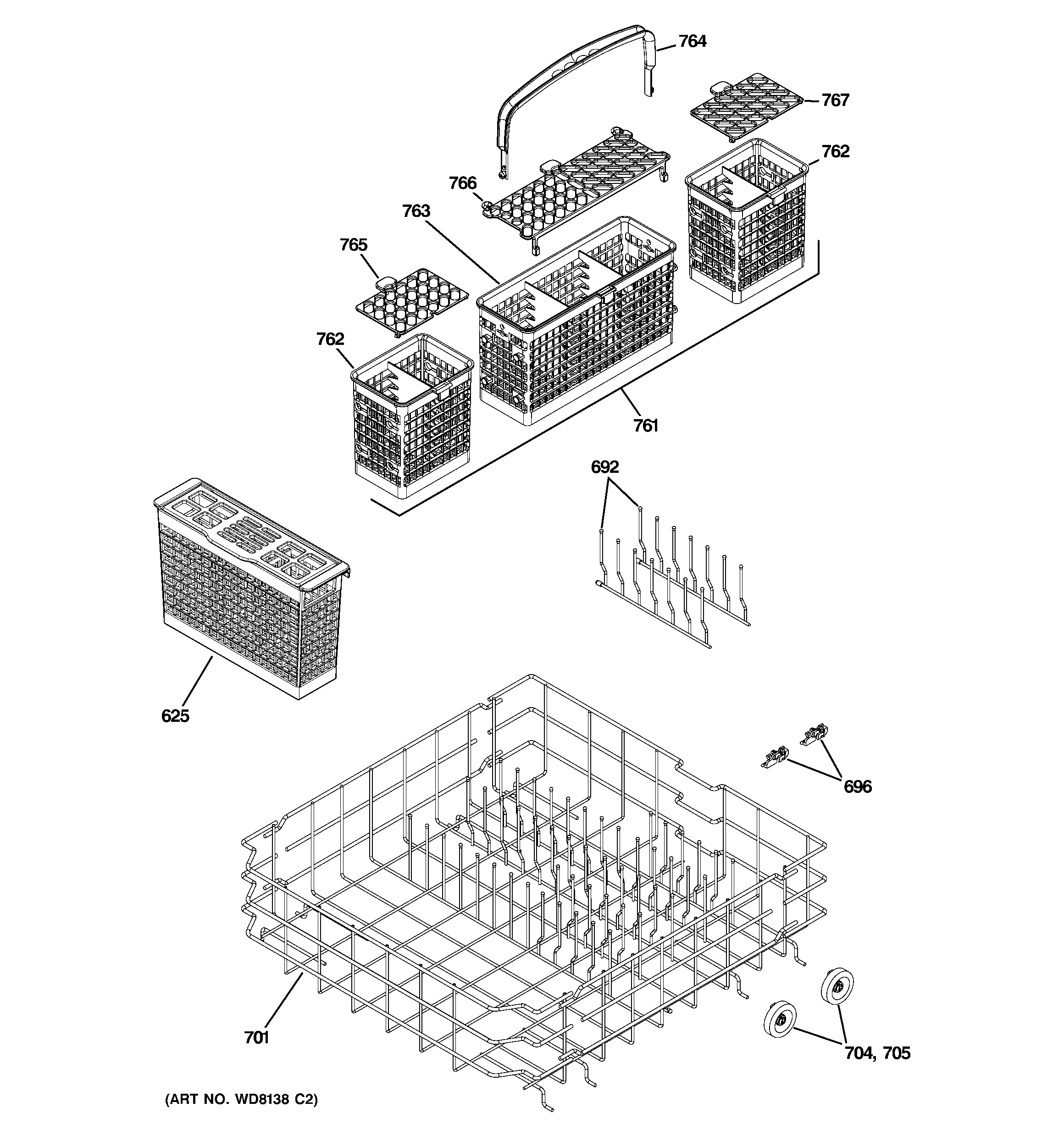 764
767
762
766
763
765
762
761
692
625
696
701
704, 705
(ART NO. WD8138 C2)