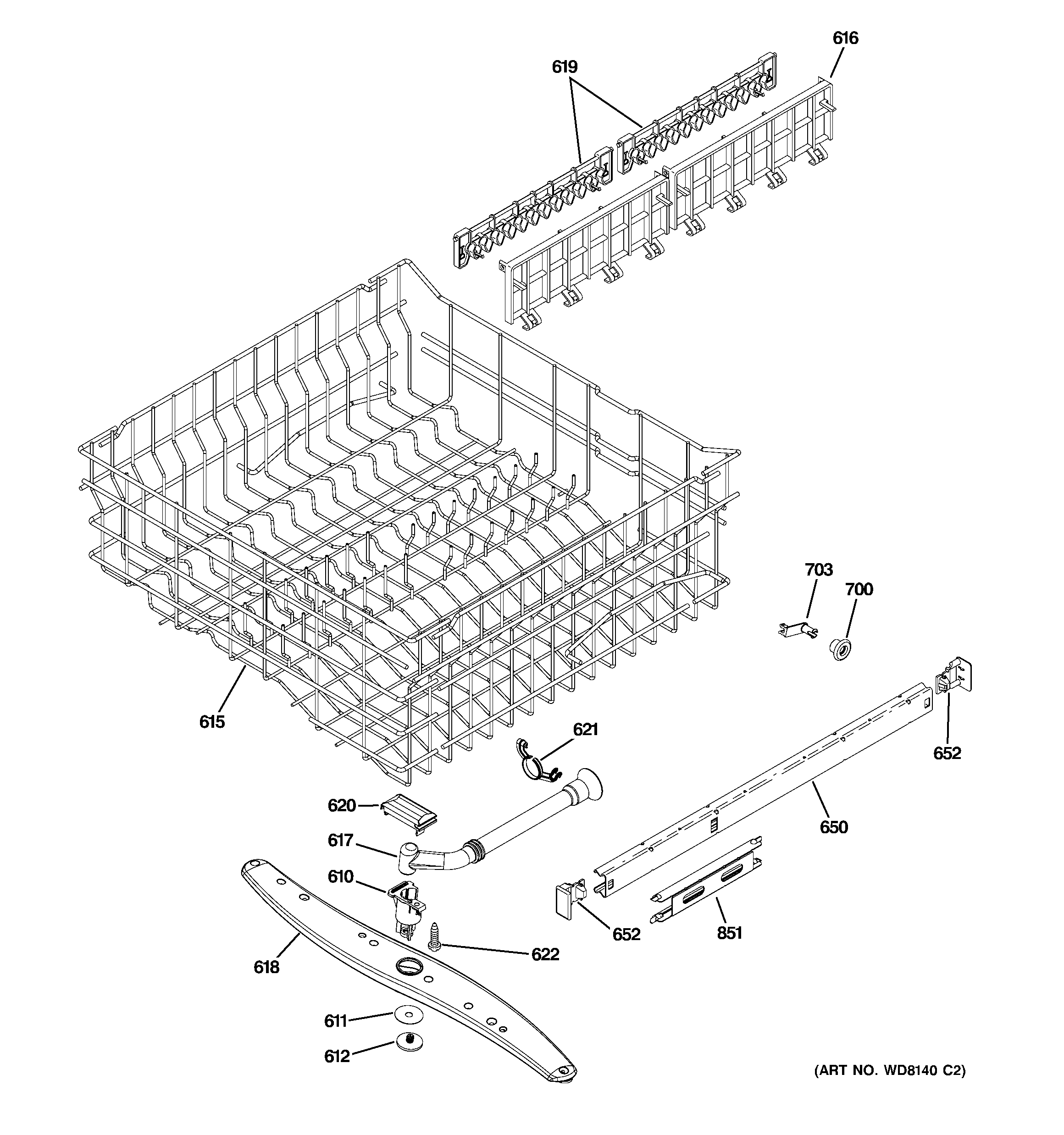 616

619

703

700

615

621

652

620

650

617

610

652

851

622

618

611

612

(ART NO. WD8140 C2)