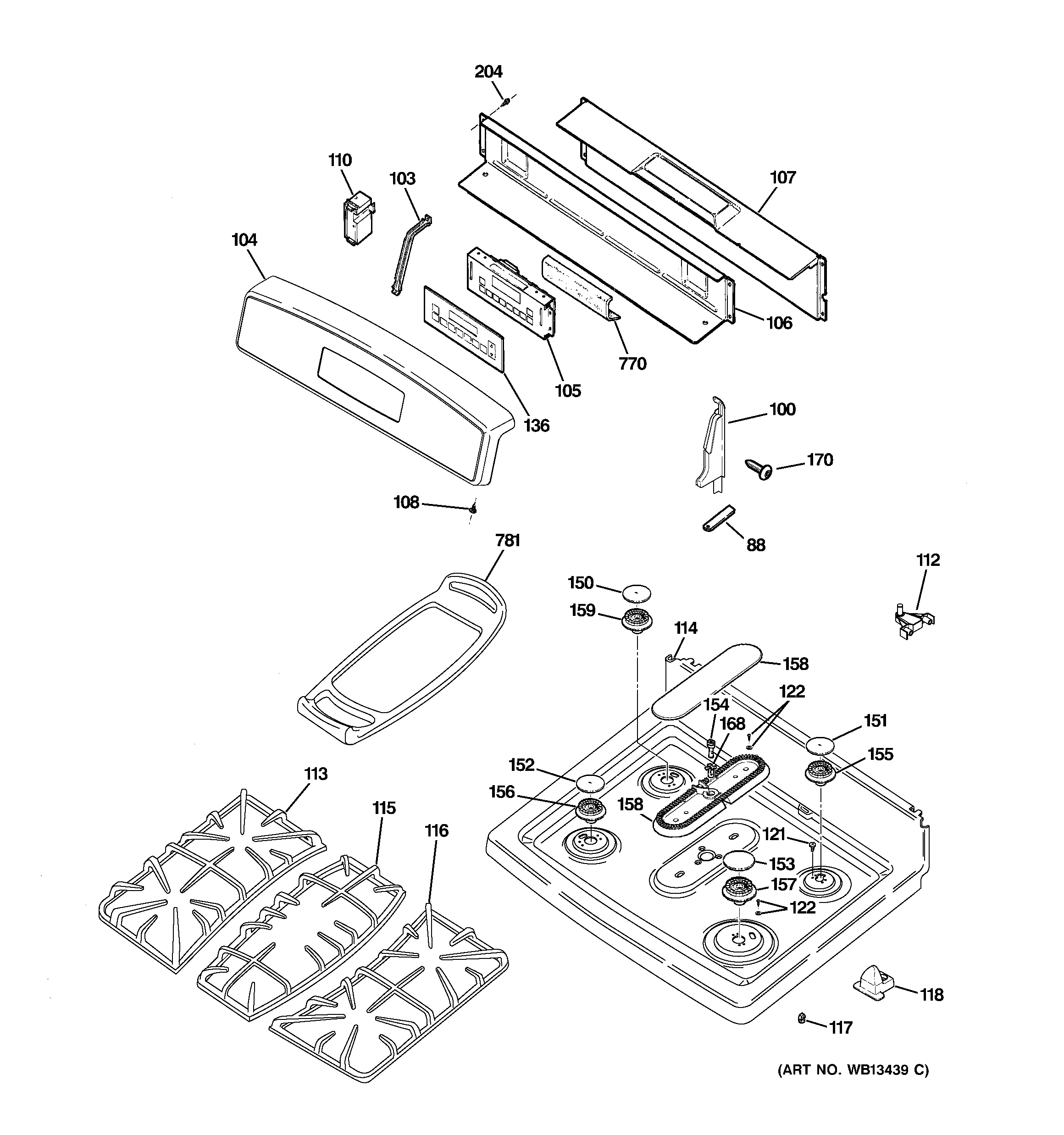 204
110
103
107
104
106
770
105
136
100
170
108
88
781
112
150
159
114
158
122
154
168
151
155
152
156
158
113
115
116
121
153
157
122
118
117
(ART NO. WB13439 C)