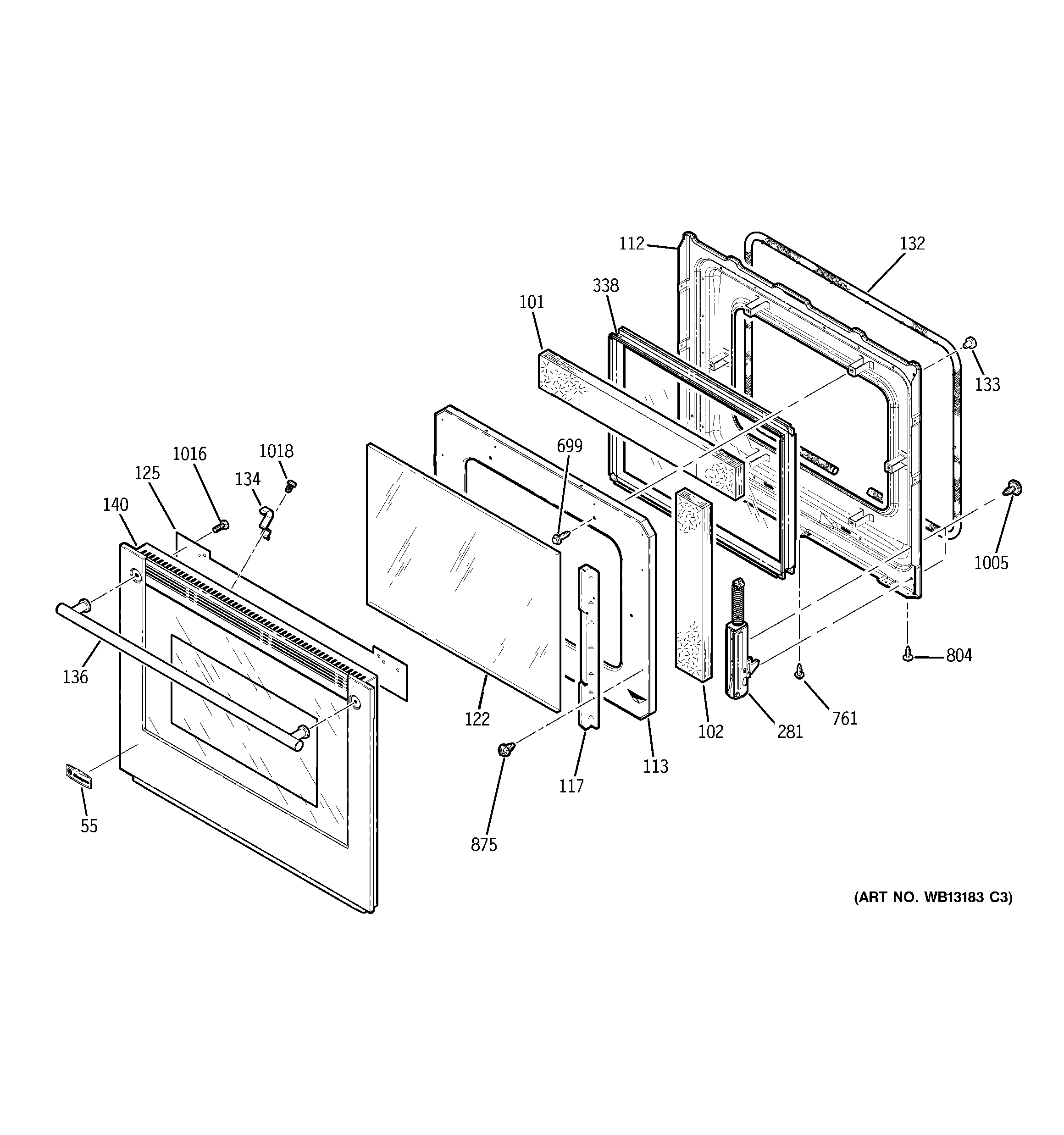 112
132
338
101
133
699
1016
1018
125
134
140
1005
136
804
122
102
281
761
113
117
55
875
(ART NO. WB13183 C3)