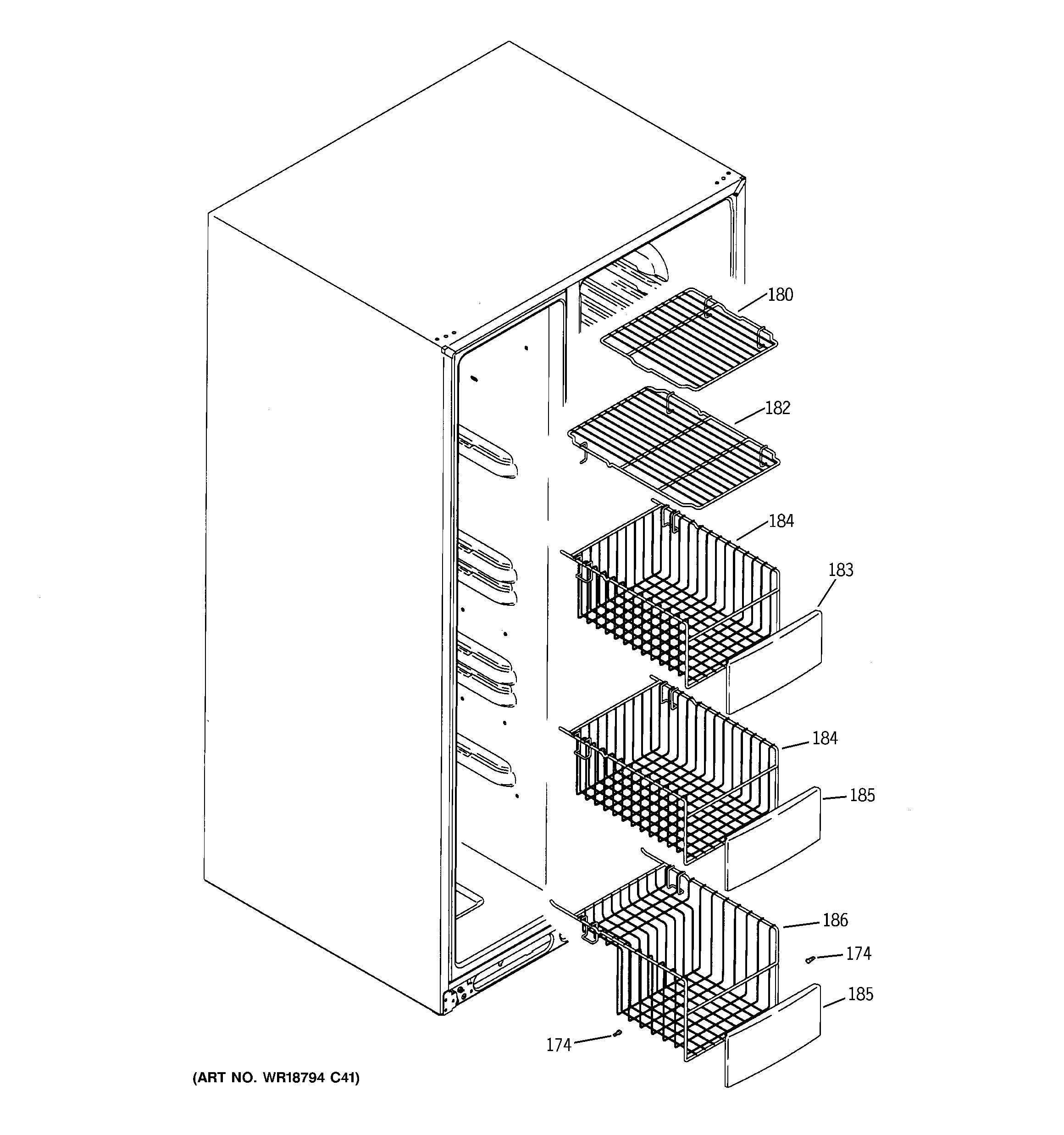 180
182
184
183
184
185
186
174
185
174
(ART NO. WR18794 C41)