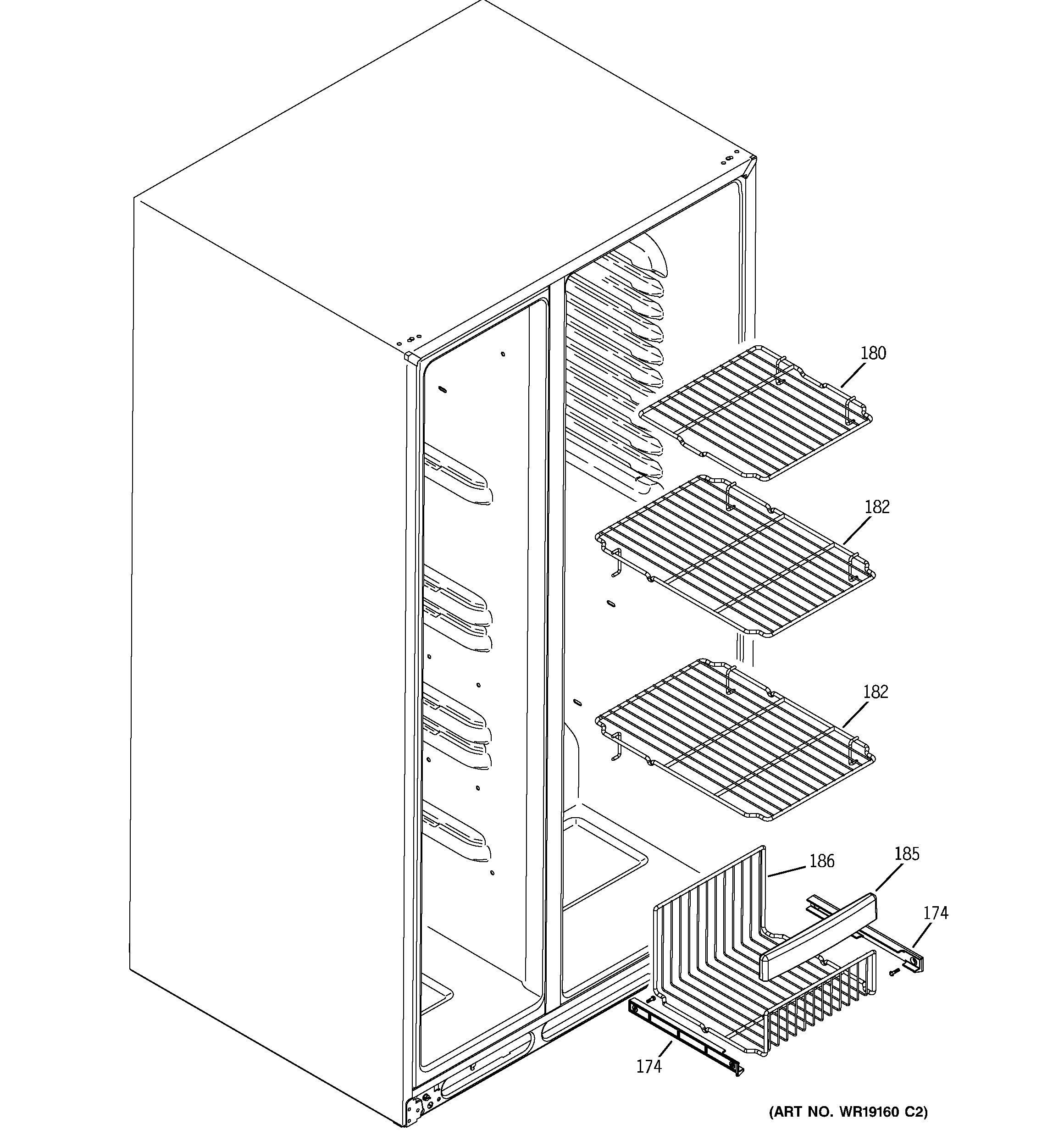 180

182

182

186

185

174

174

(ART NO. WR19160 C2)