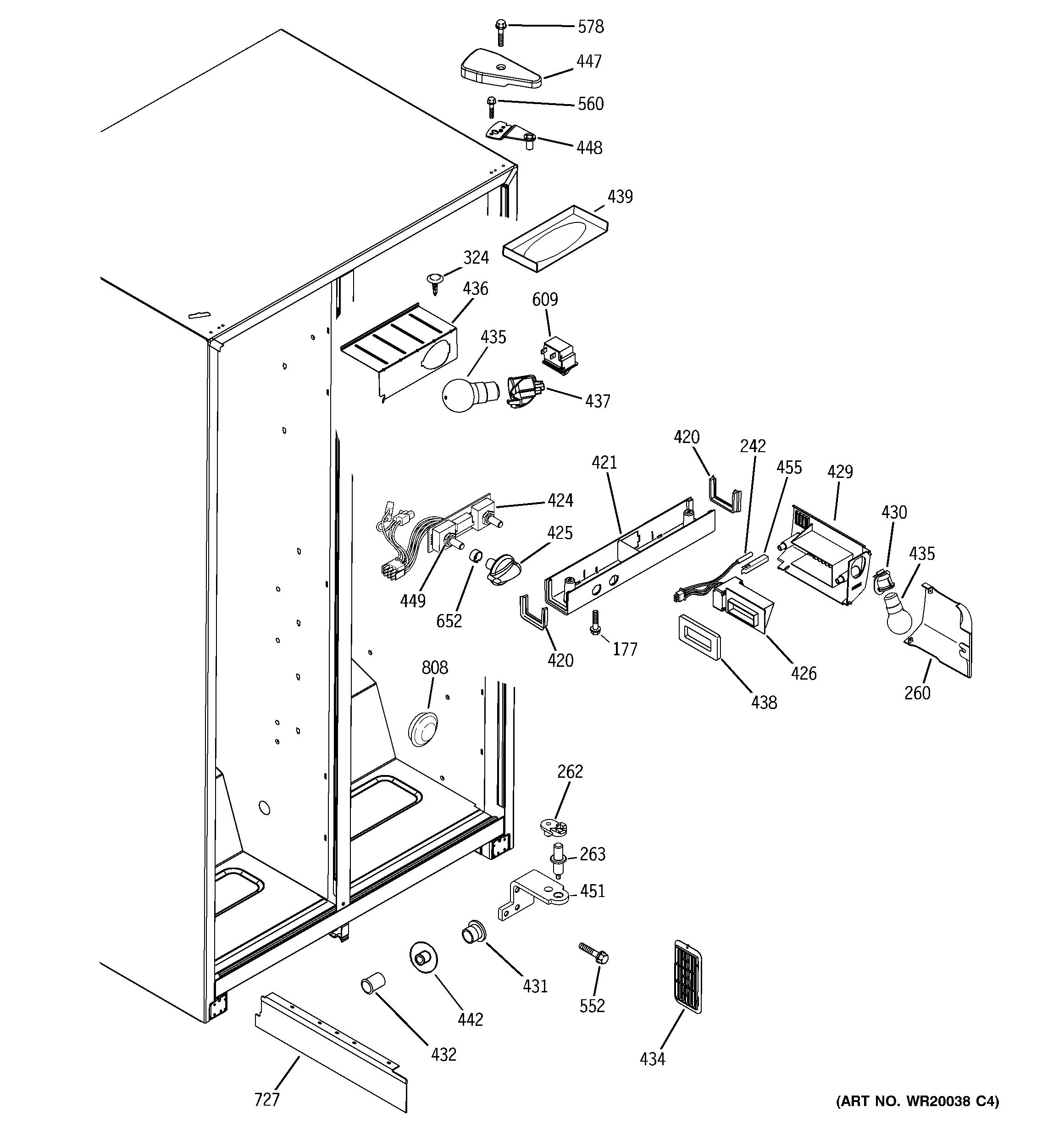 578
447
560
448
439
324
436
609
435
437
420
242
421
455
429
424
430
425
435
449
652
420
177
426
438
260
808
262
263
451
431
552
442
432
434
727
(ART NO. WR20038 C4)