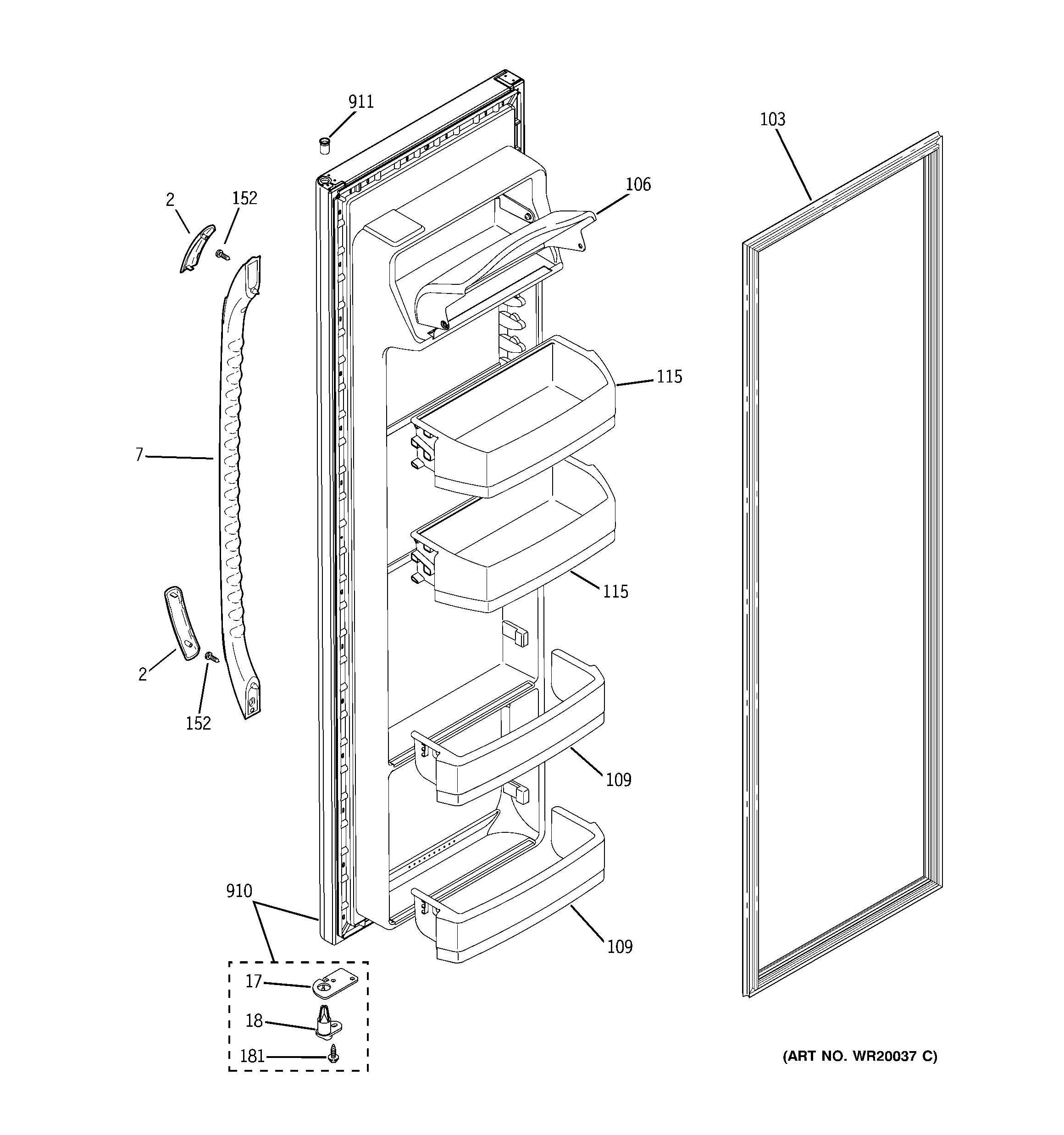 911
103
2
152
106
115
7
115
2
152
109
910
109
17
18
181
(ART NO. WR20037 C)