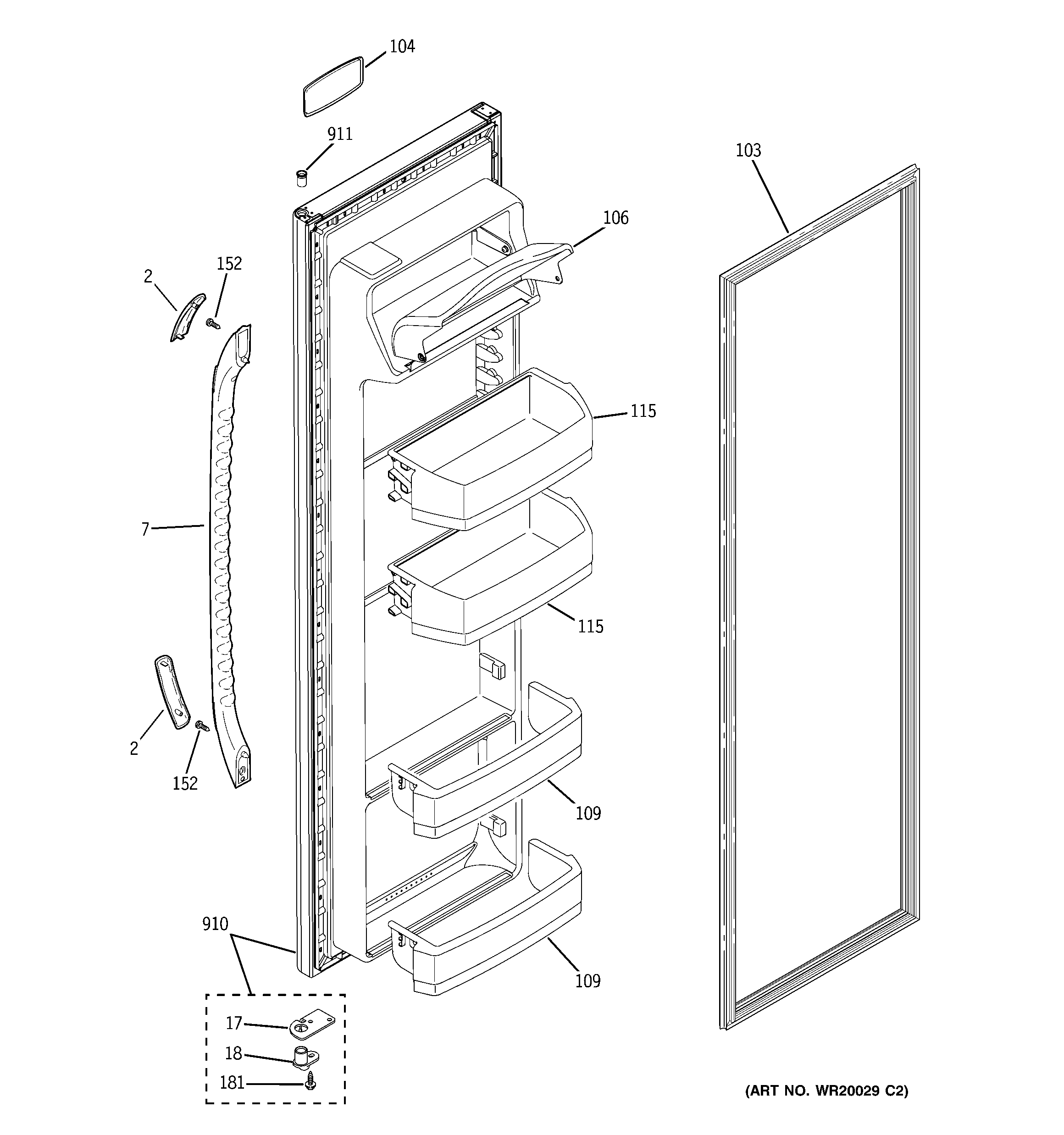 104

911

103

106

152

2

115

7

115

2

152

109

910

109

17

18

181

(ART NO. WR20029 C2)