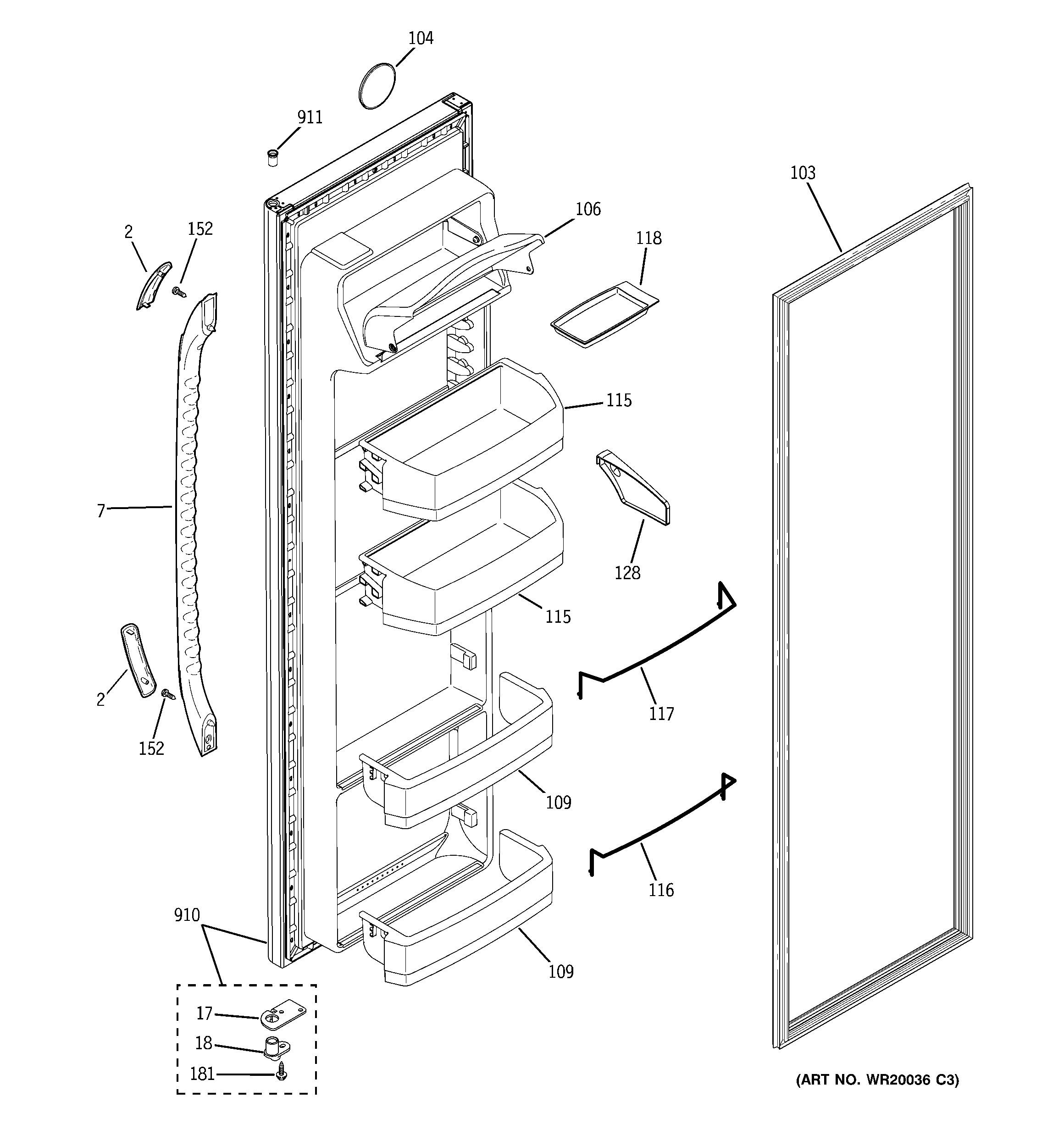 104

911

103

106

2

152

118

115

7

128

115

2

152

117

109

116

910

109

17

18

181

(ART NO. WR20036 C3)