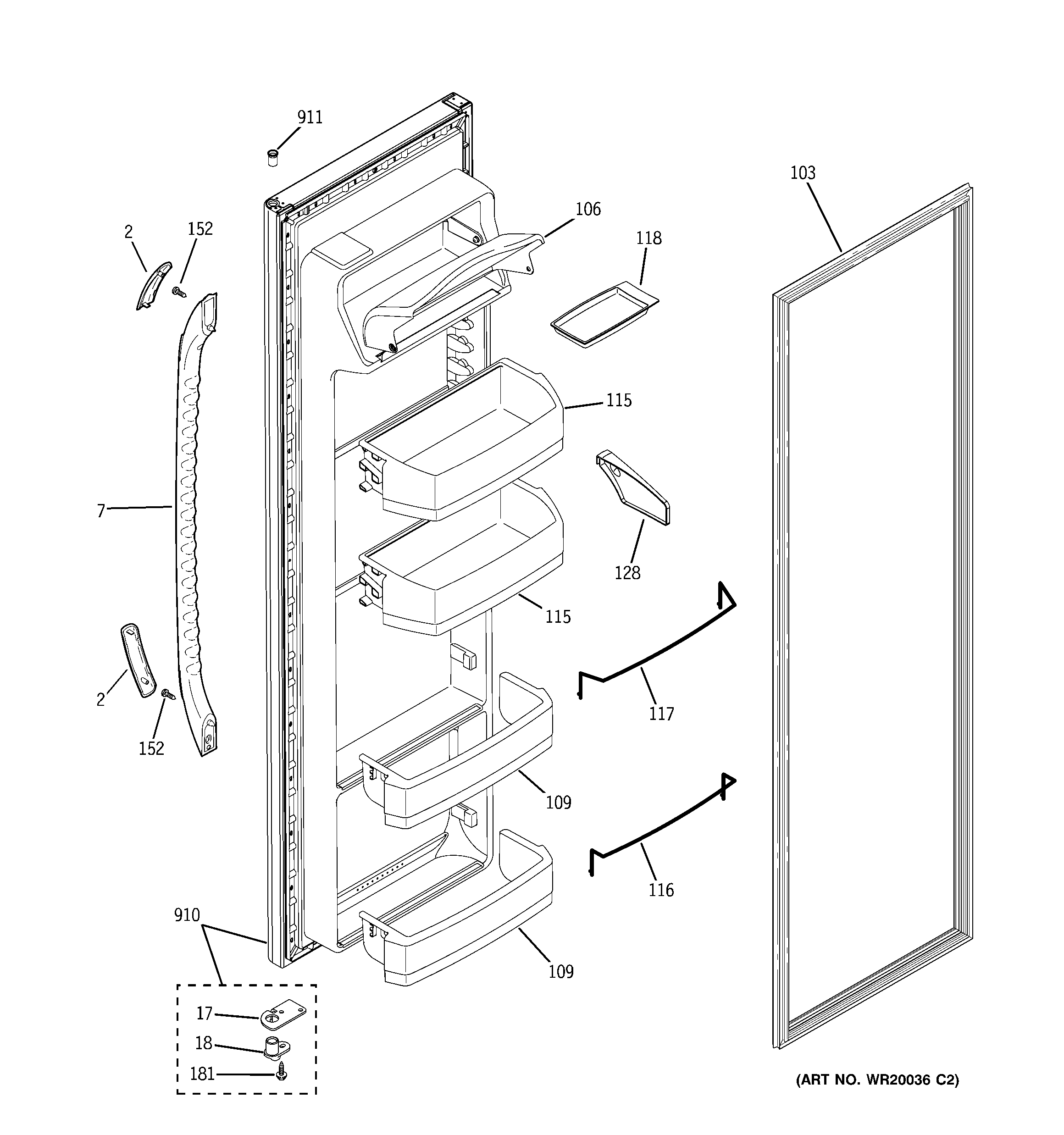 911
103
106
2
152
118
115
7
128
115
2
152
117
109
116
910
109
17
18
181
(ART NO. WR20036 C2)