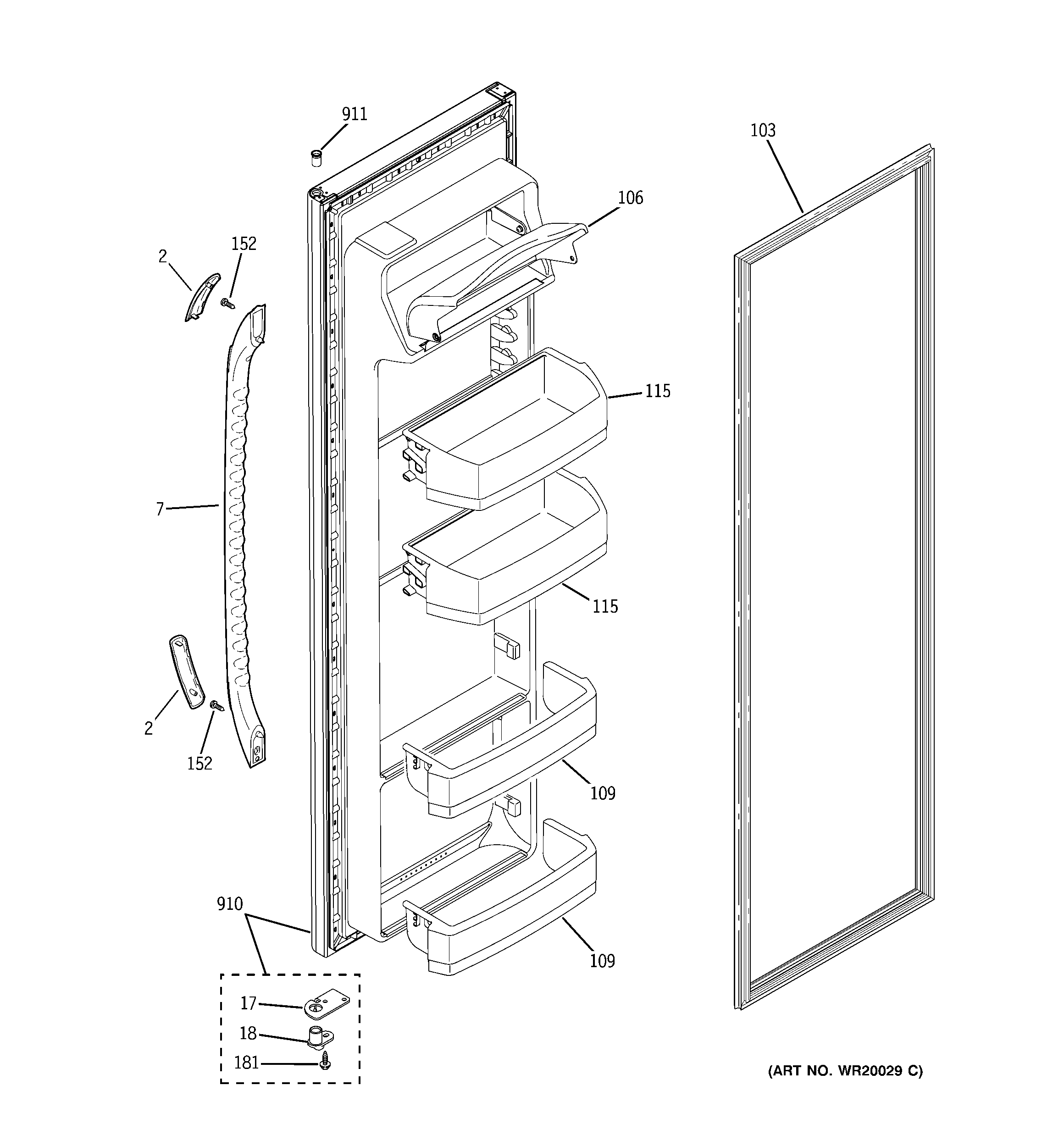 911

103

106

2

152

115

7

115

2

152

109

910

109

17

18

181

(ART NO. WR20029 C)