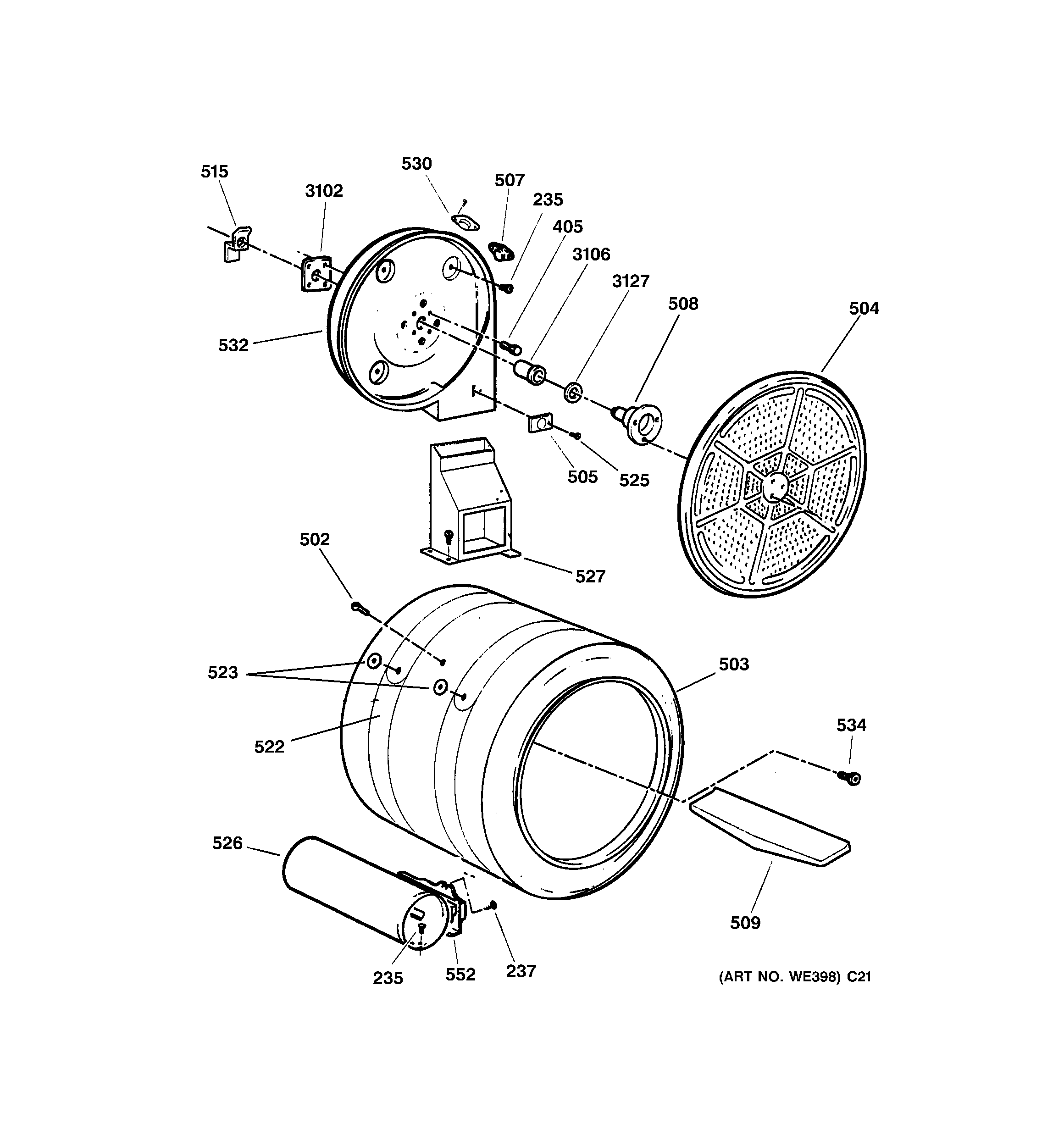 515
3102
530
507
235
405
3106
3127
508
504
532
505
525
527
502
523
503
522
534
526
509
235
552
237
(ART NO. WE398) C21