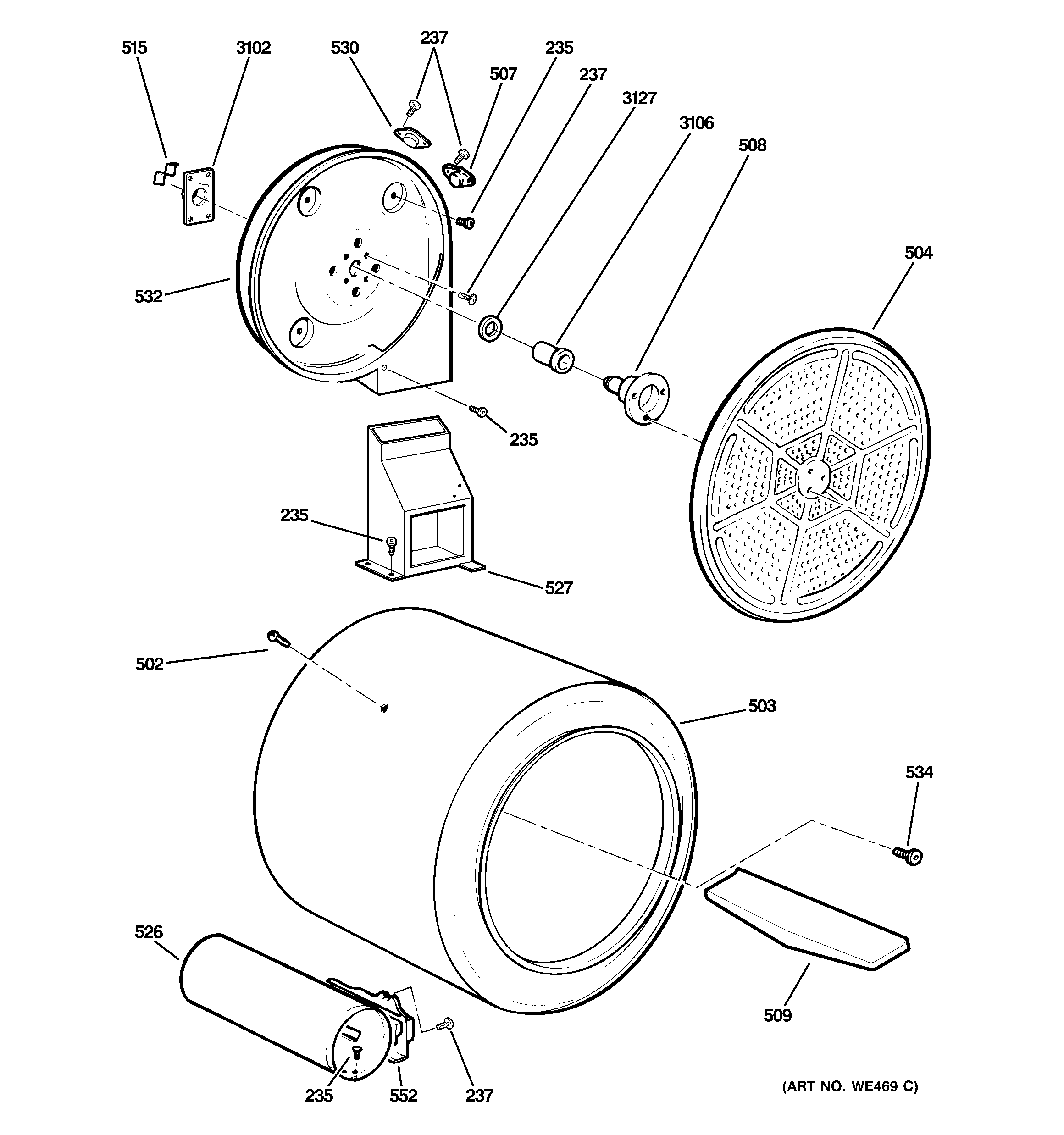 515
3102
530
237
235
507
237
3127
3106
508
504
532
235
235
527
502
503
534
526
509
235
552
237
(ART NO. WE469 C)