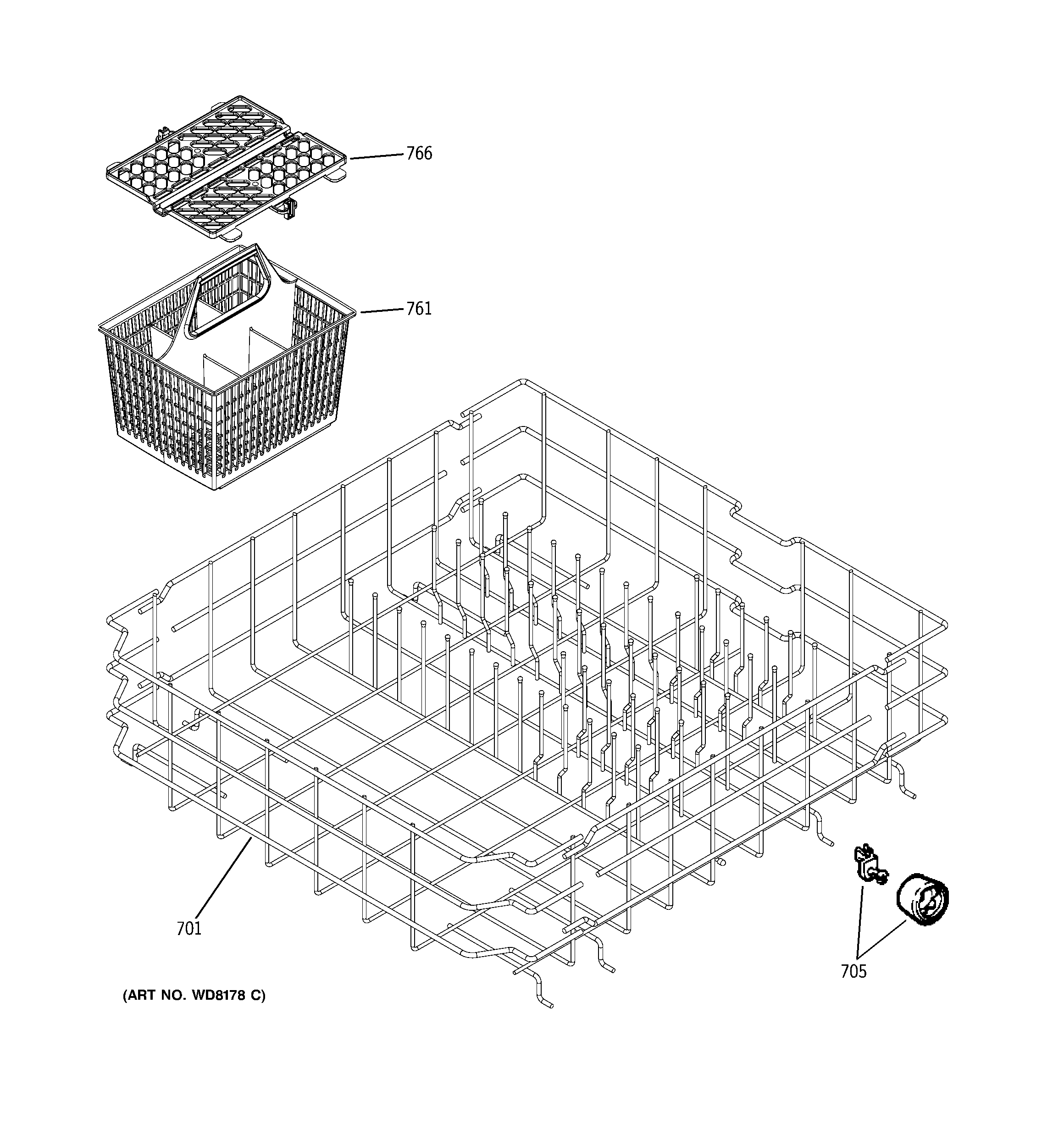 766

761

701

705

(ART NO. WD8178 C)