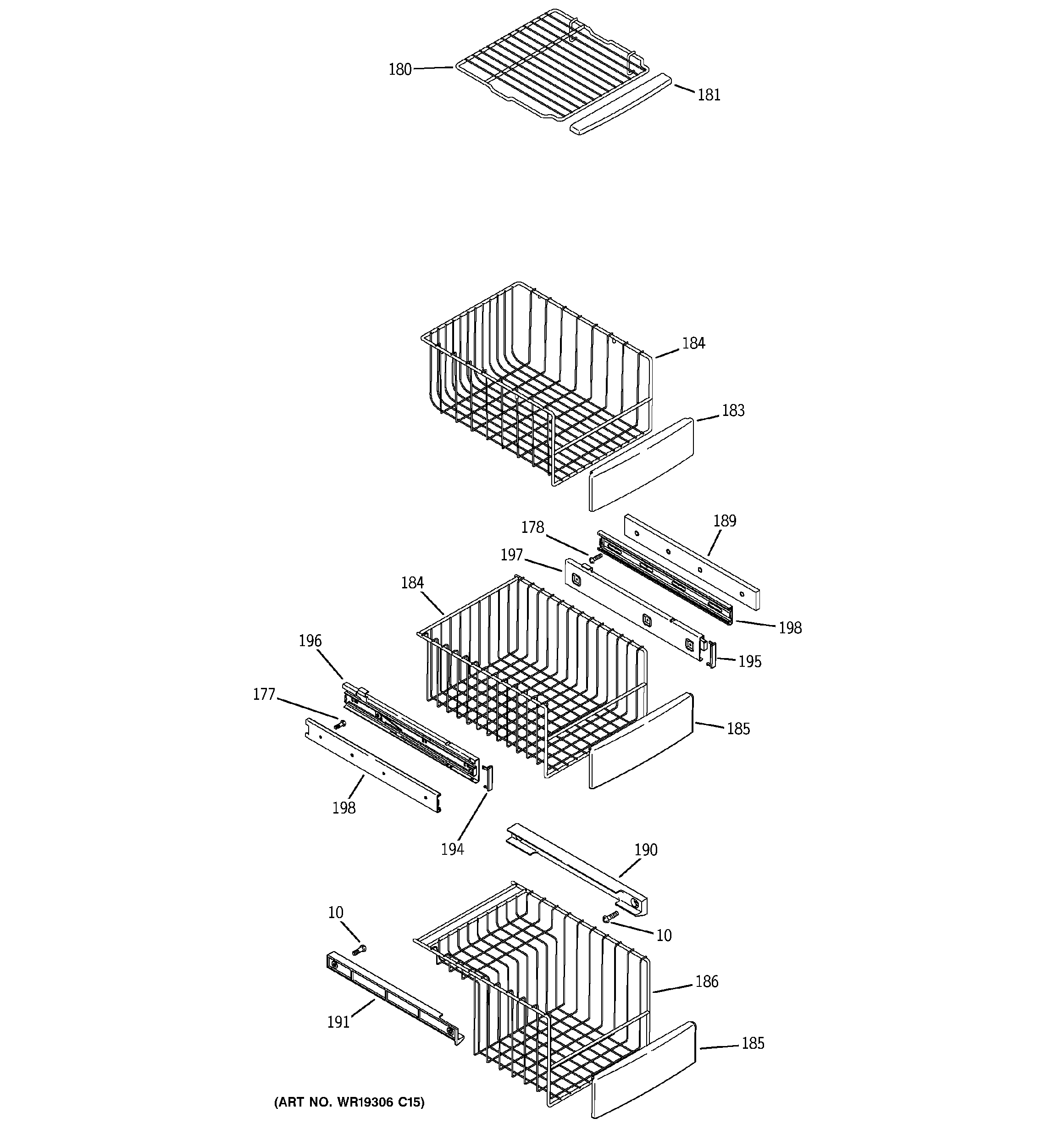 180
181
184
183
178
189
197
184
198
196
195
177
185
198
194
190
10
10
186
191
185
(ART NO. WR19306 C15)