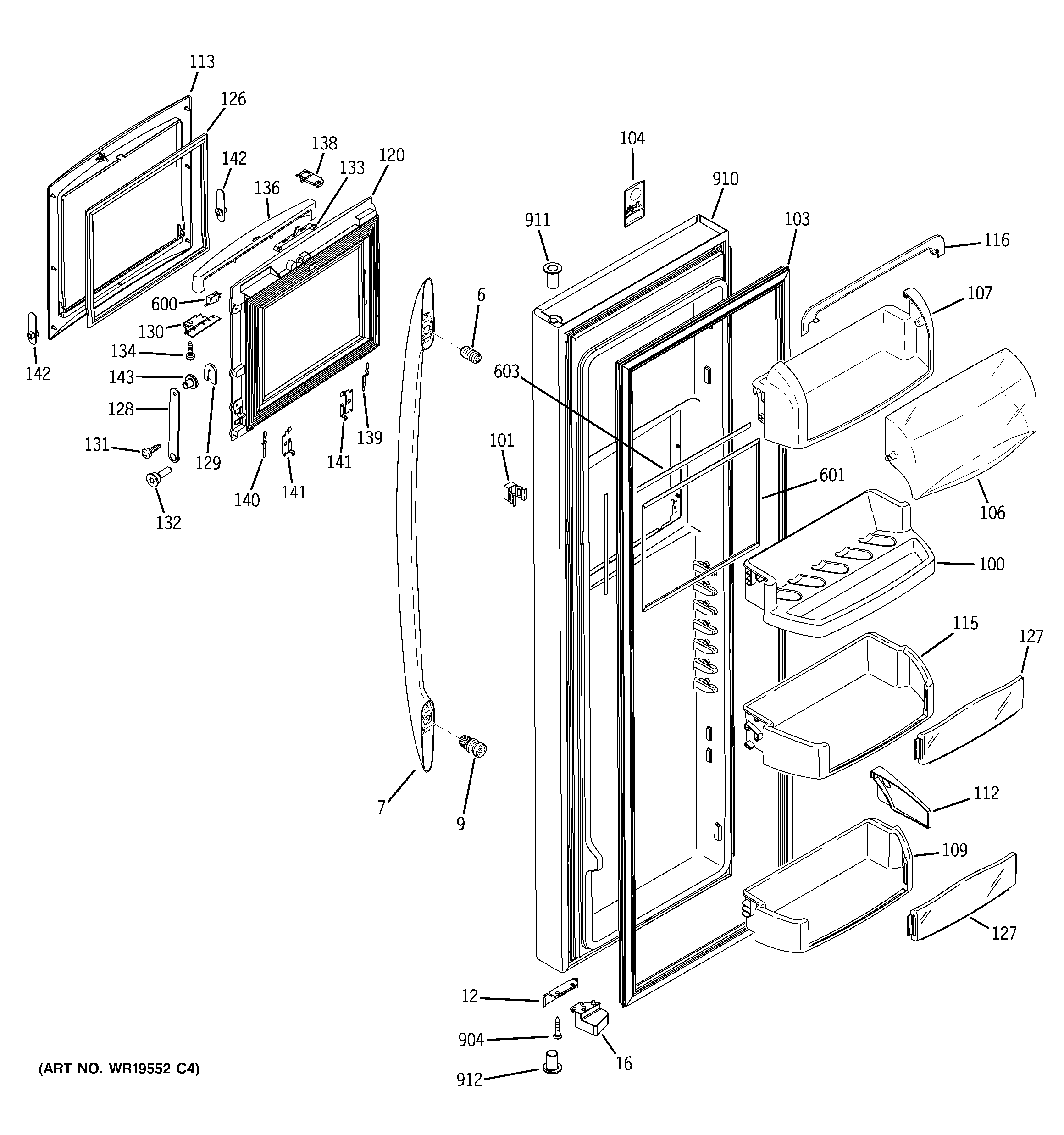 113
126
142
138
133
120
136
104
910
911
103
116
107
600
130
134
142
143
128
131
129
132
140
141
141
139
6
603
101
601
106
100
115
127
112
109
127
7
9
12
904
16
912
(ART NO. WR19552 C4)