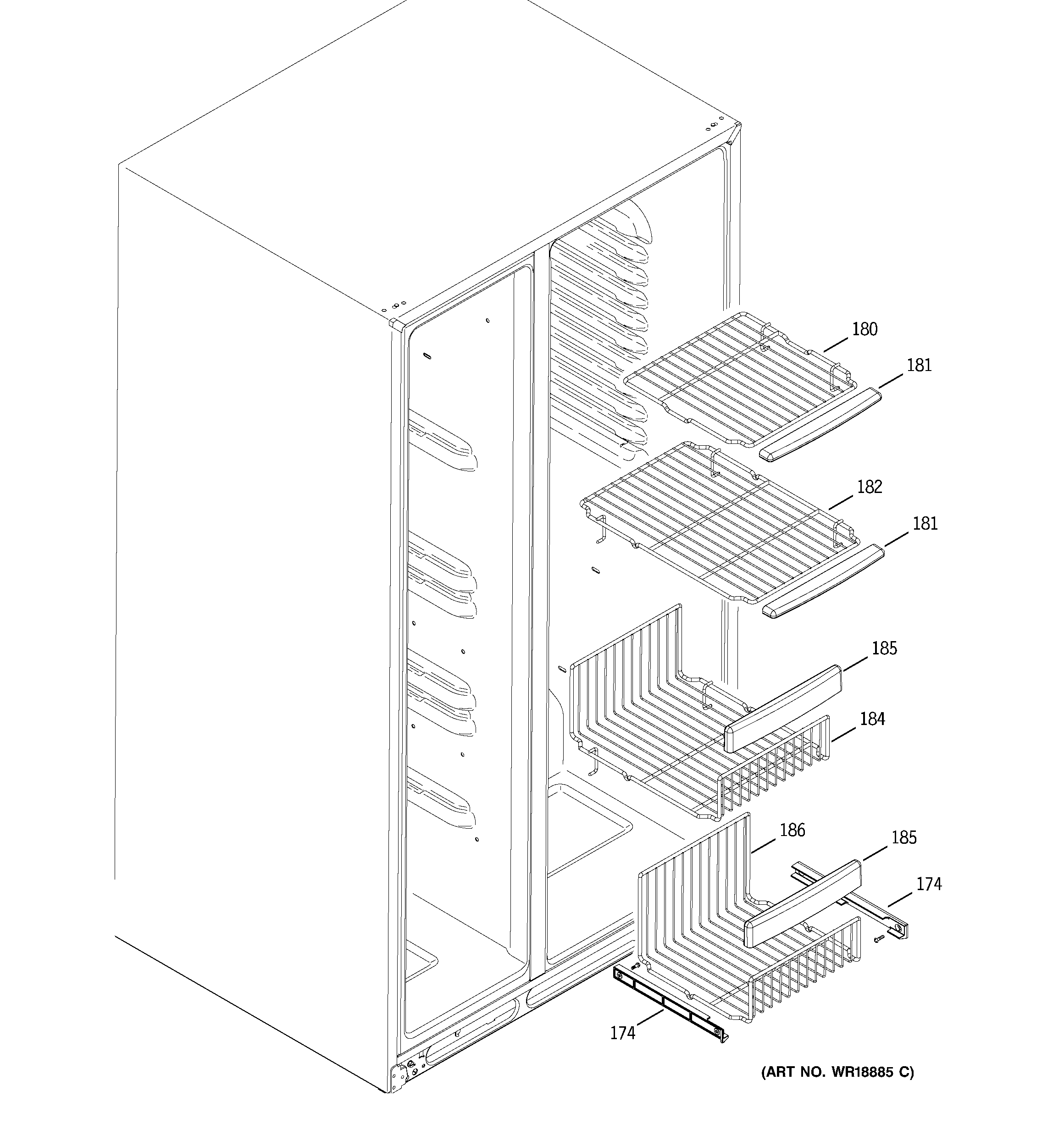 180
181
182
181
185
184
186
185
174
174
(ART NO. WR18885 C)