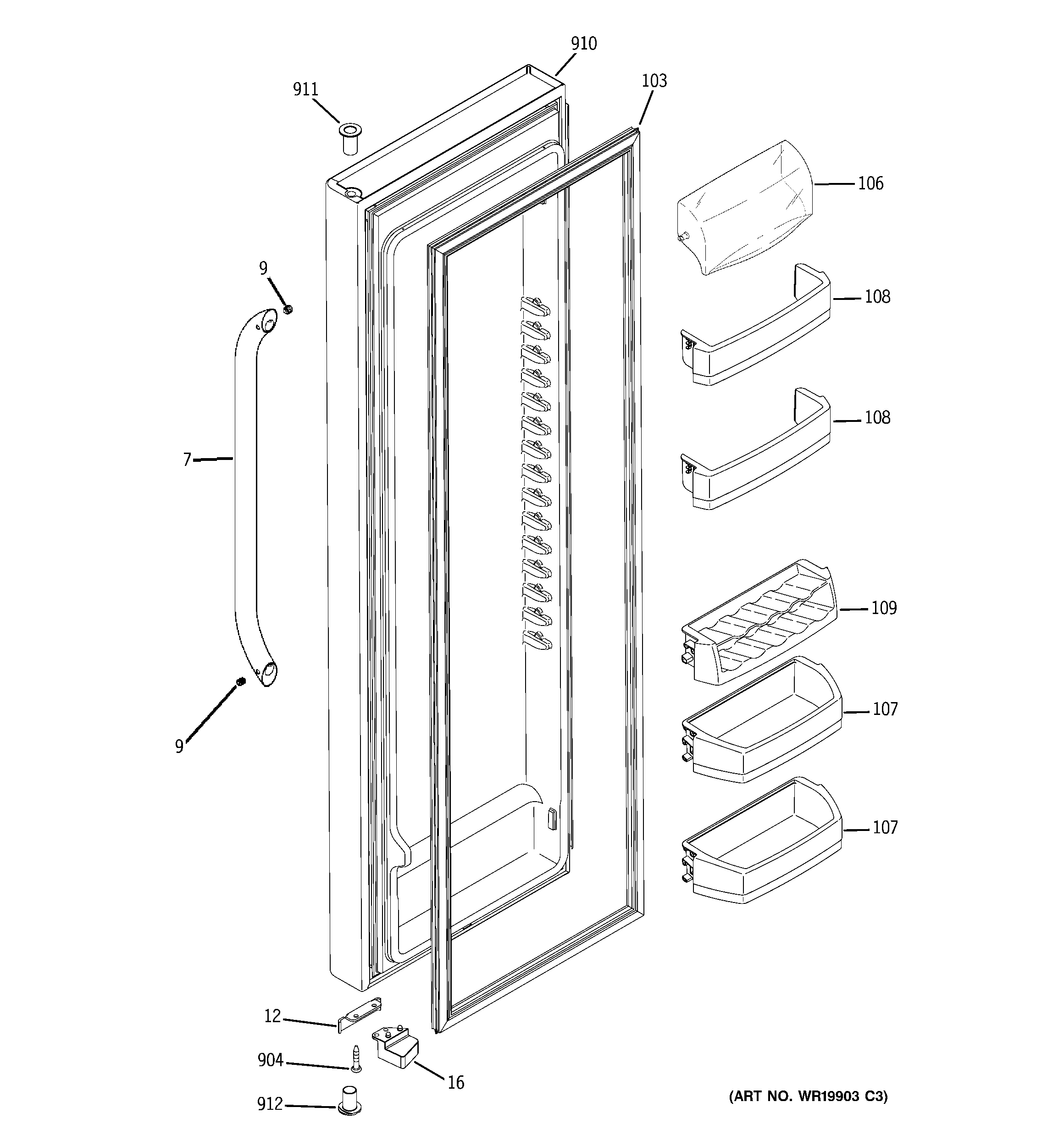 910
911
103
106
9
108
108
7
109
107
9
107
12
904
16
912
(ART NO. WR19903 C3)