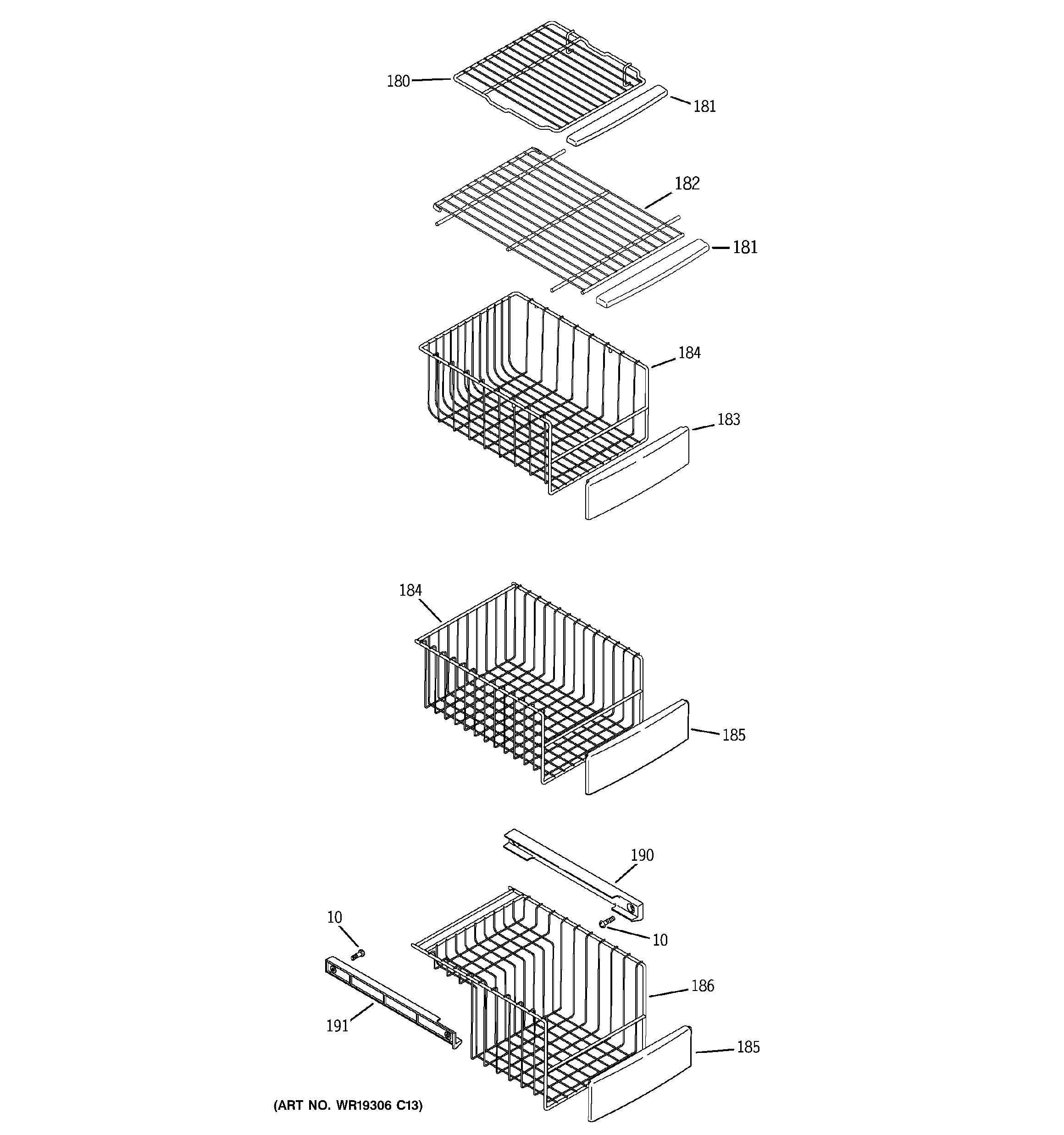 180
181
182
181
184
183
184
185
190
10
10
186
191
185
(ART NO. WR19306 C13)