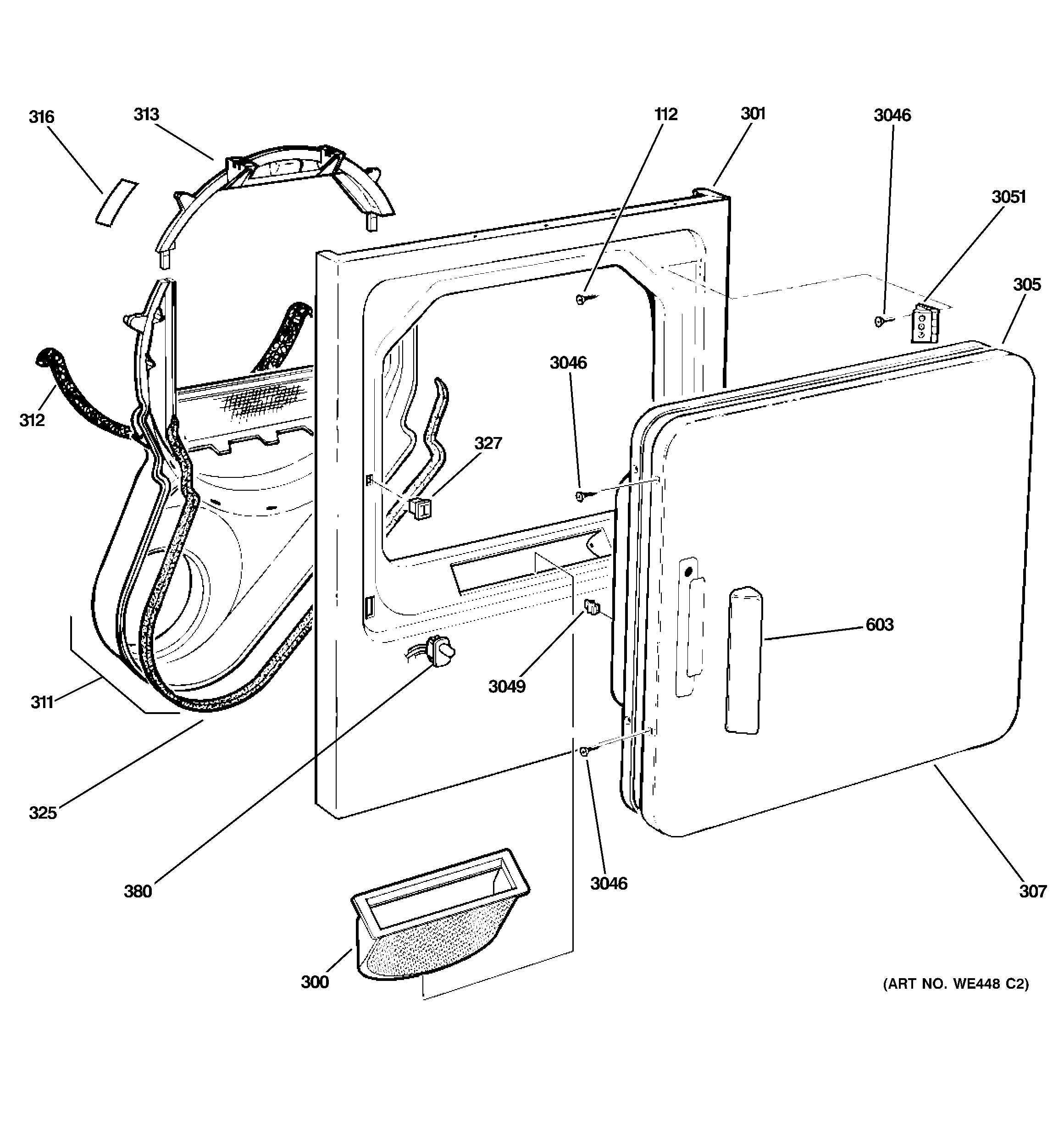 316
313
112
301
3046
3051
305
312
3046
327
603
3049
311
325
380
3046
307
300
(ART NO. WE448 C2)