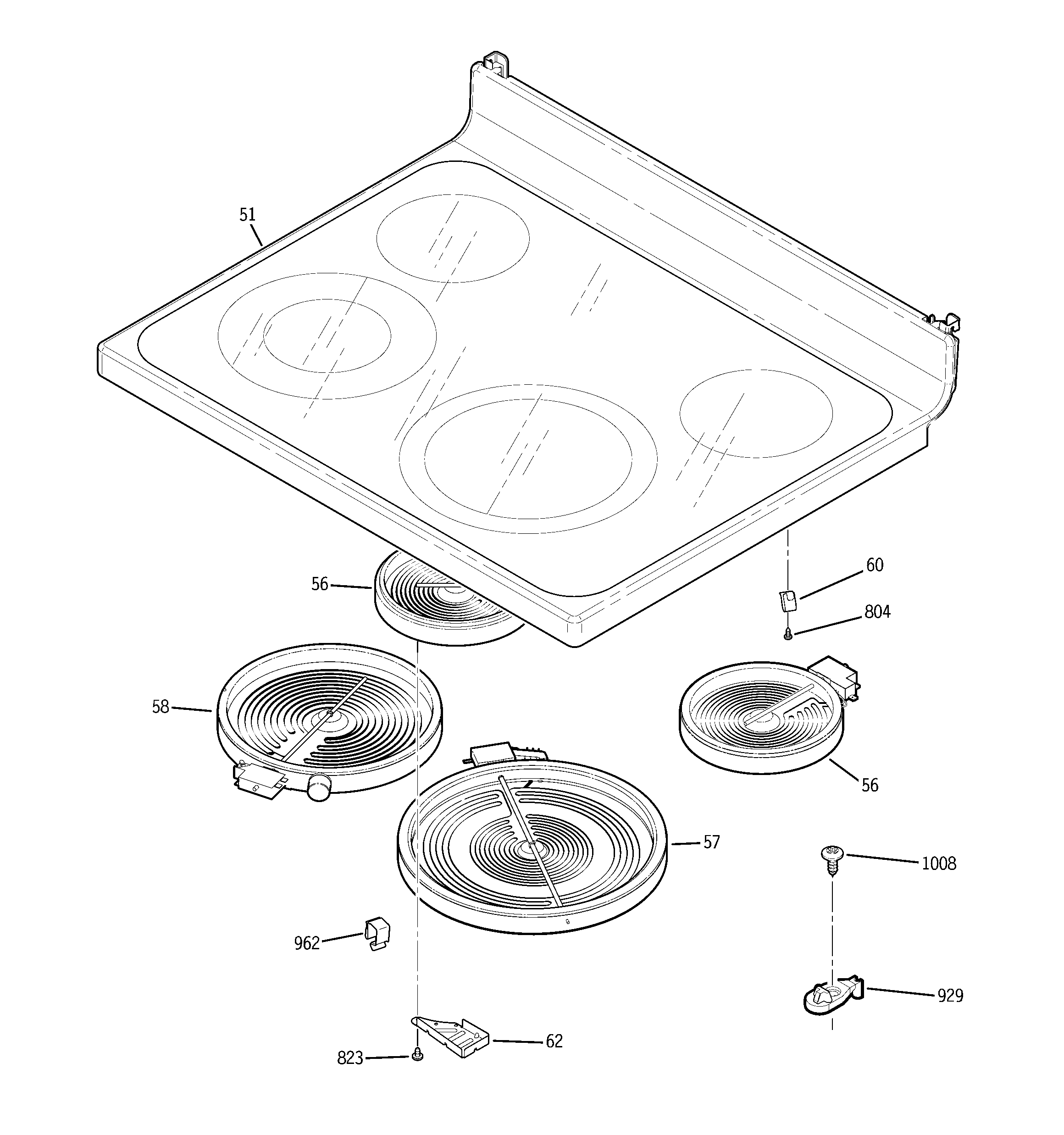 51

56

60

804

58

56

57

1008

962

929

62

823