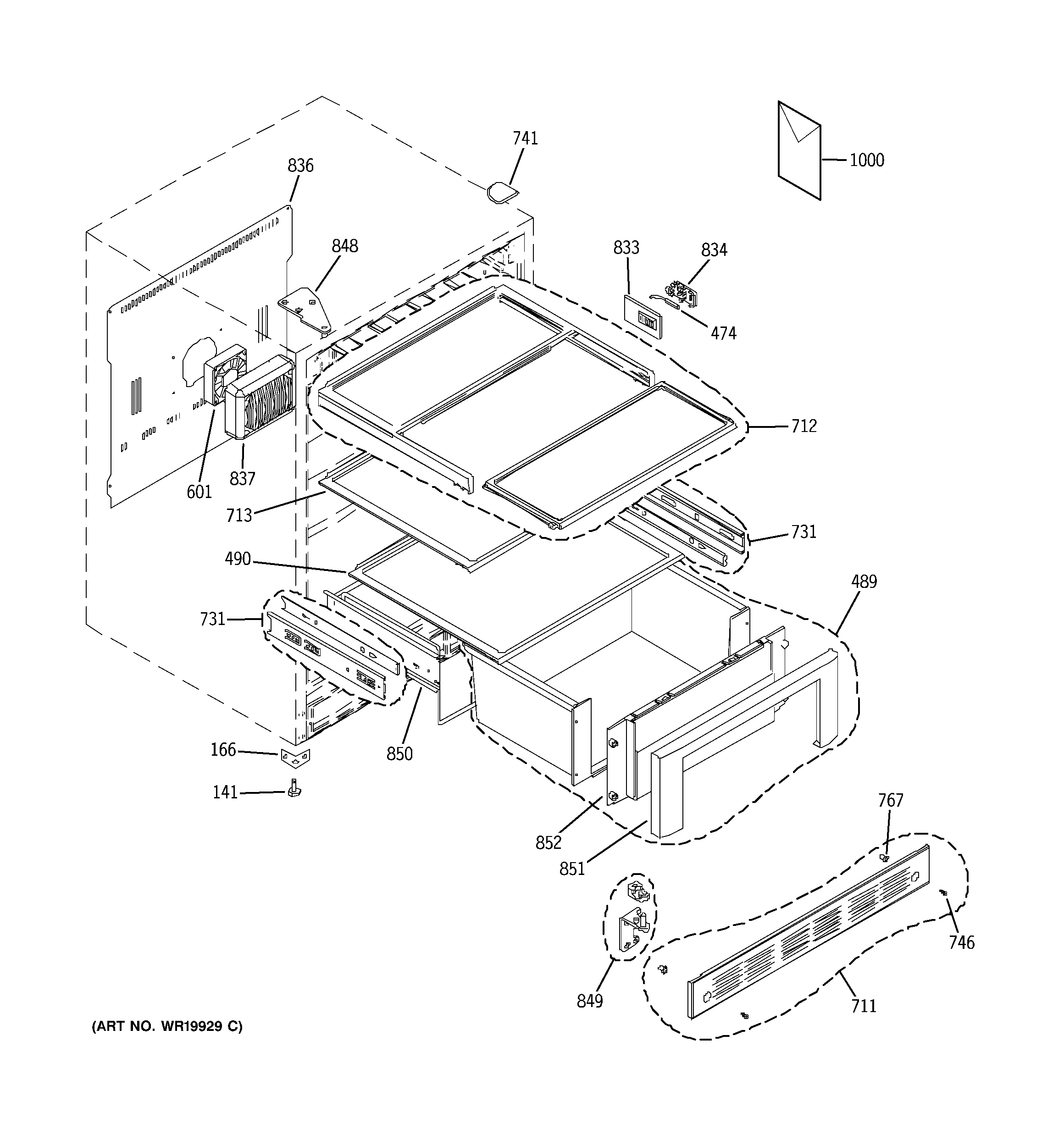 741
1000
836
848
833
834
474
712
601
837
713
731
490
489
731
166
850
141
852
851
767
746
849
711
(ART NO. WR19929 C)