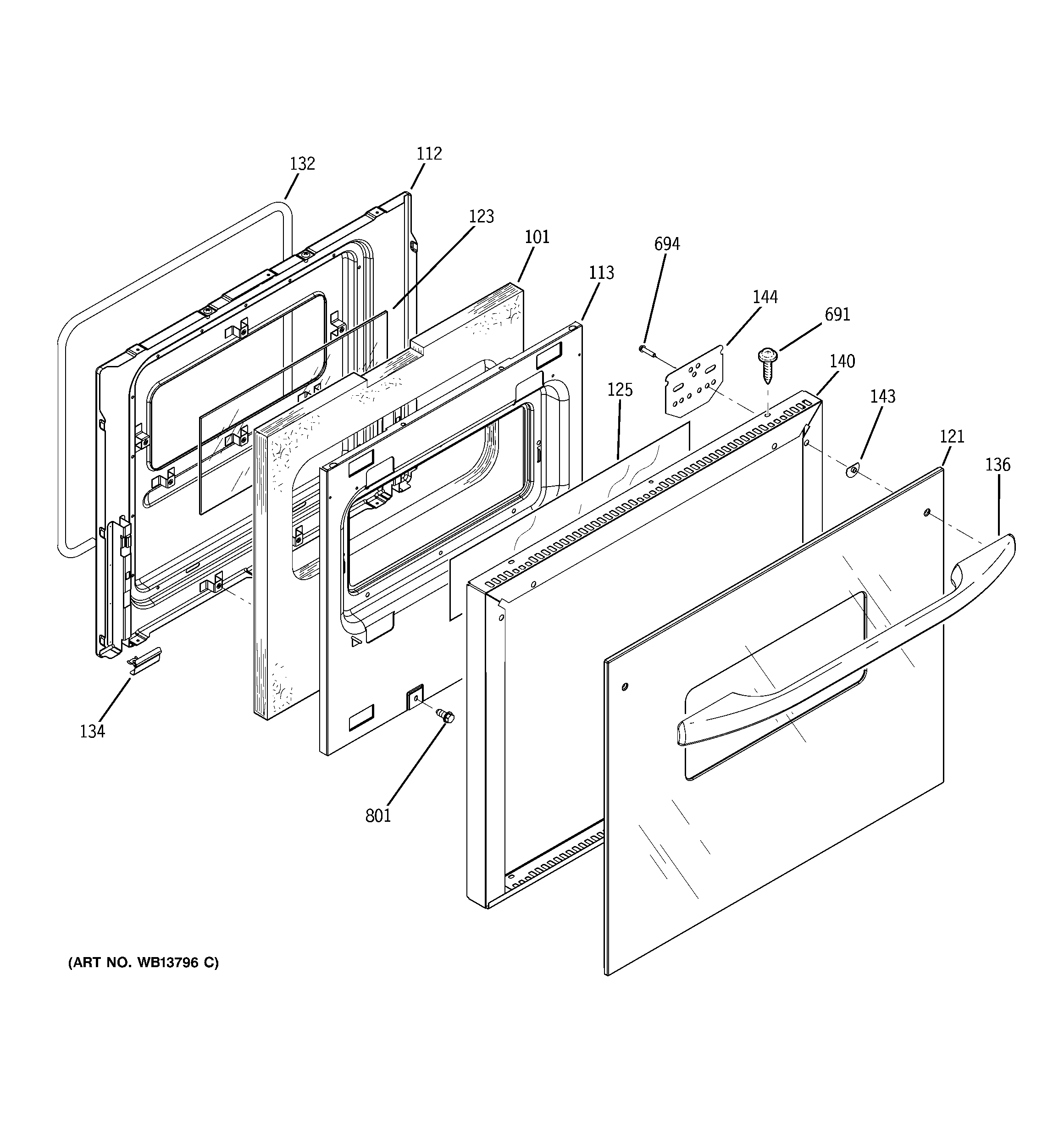 132
112
123
101
113
694
144
691
140
125
143
121
136
134
801
(ART NO. WB13796 C)