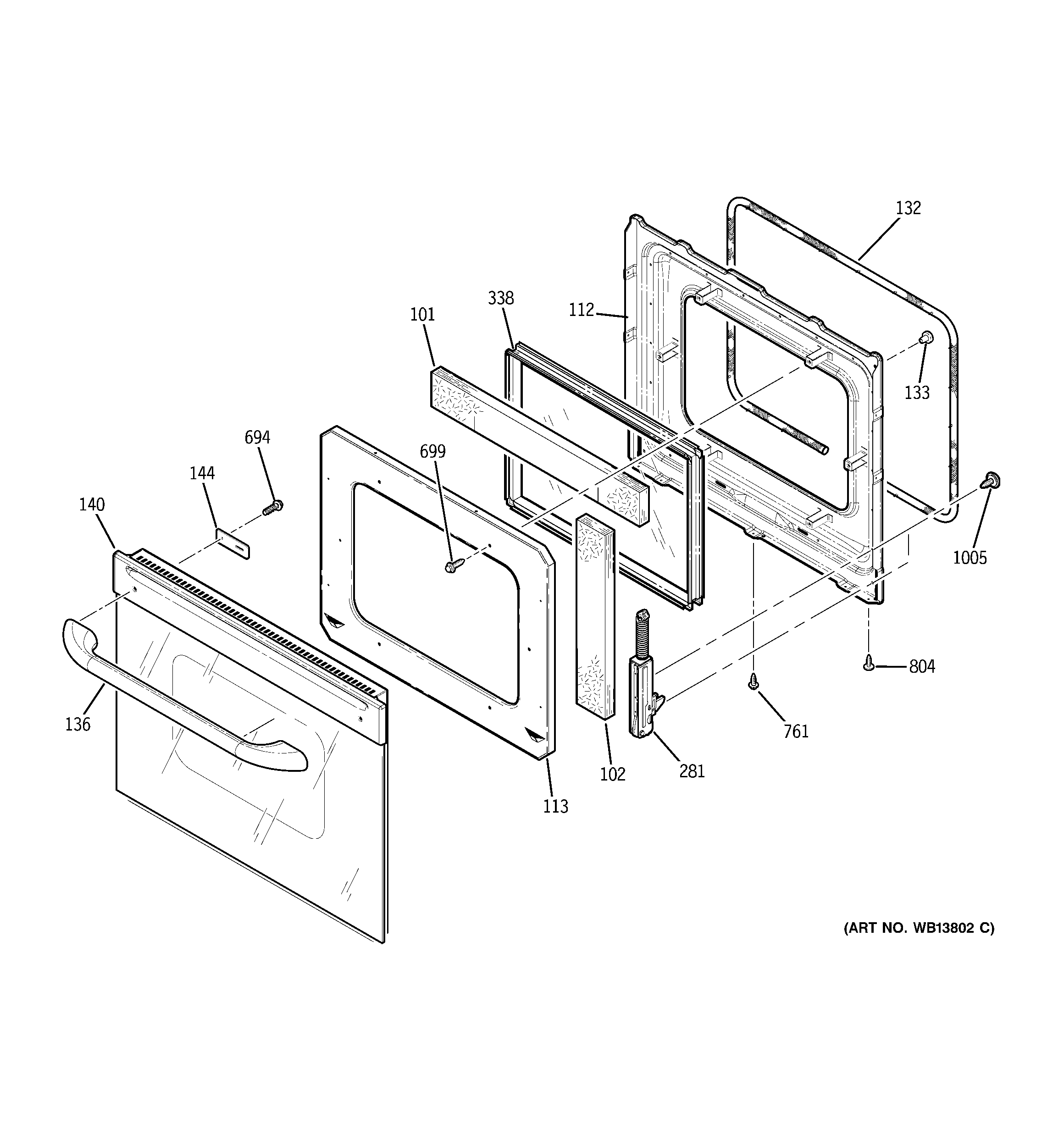 132
338
112
101
133
694
699
144
140
1005
804
136
761
281
102
113
(ART NO. WB13802 C)