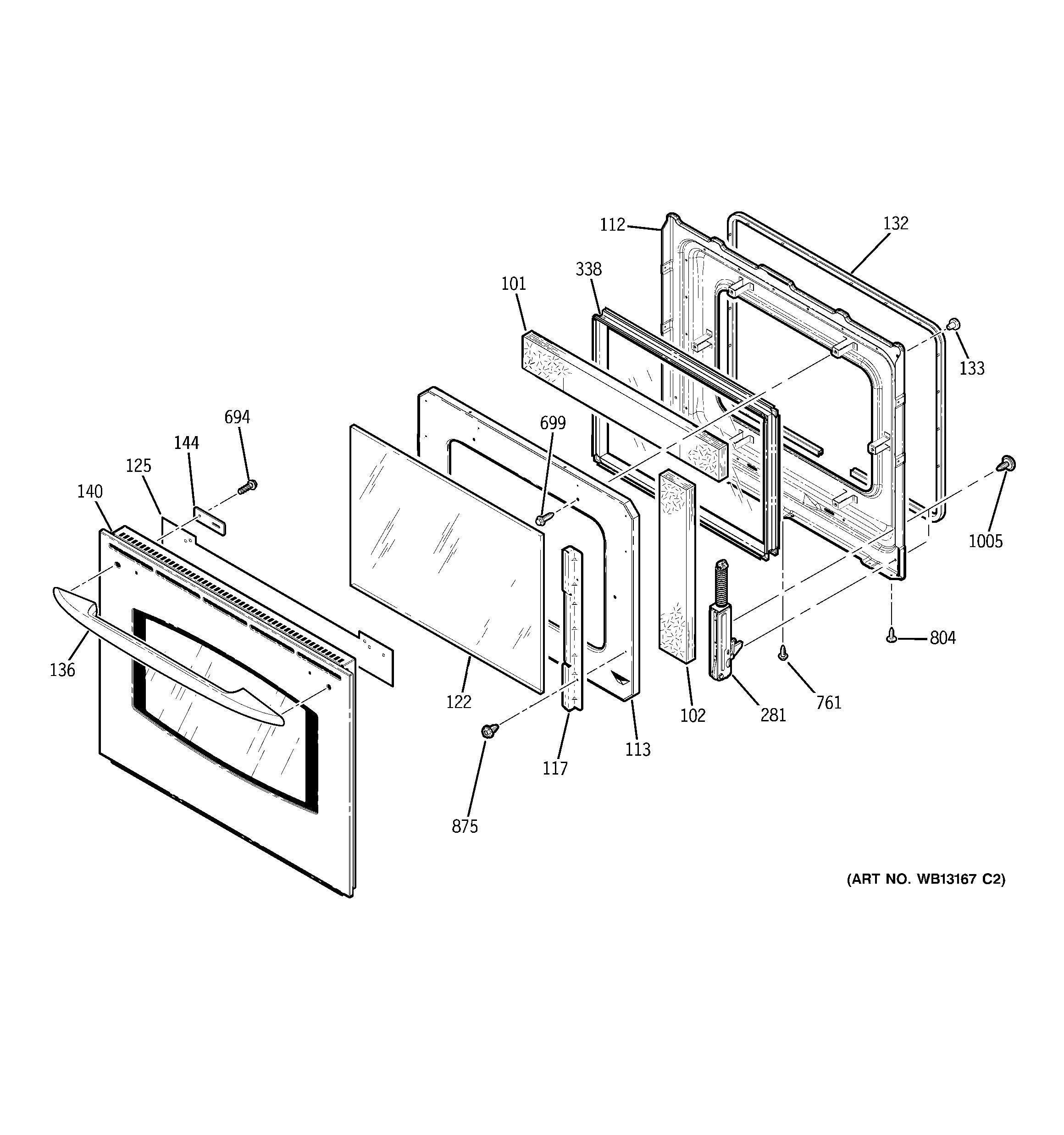 112
132
338
101
133
694
699
144
125
140
1005
804
136
122
102
281
761
113
117
875
(ART NO. WB13167 C2)