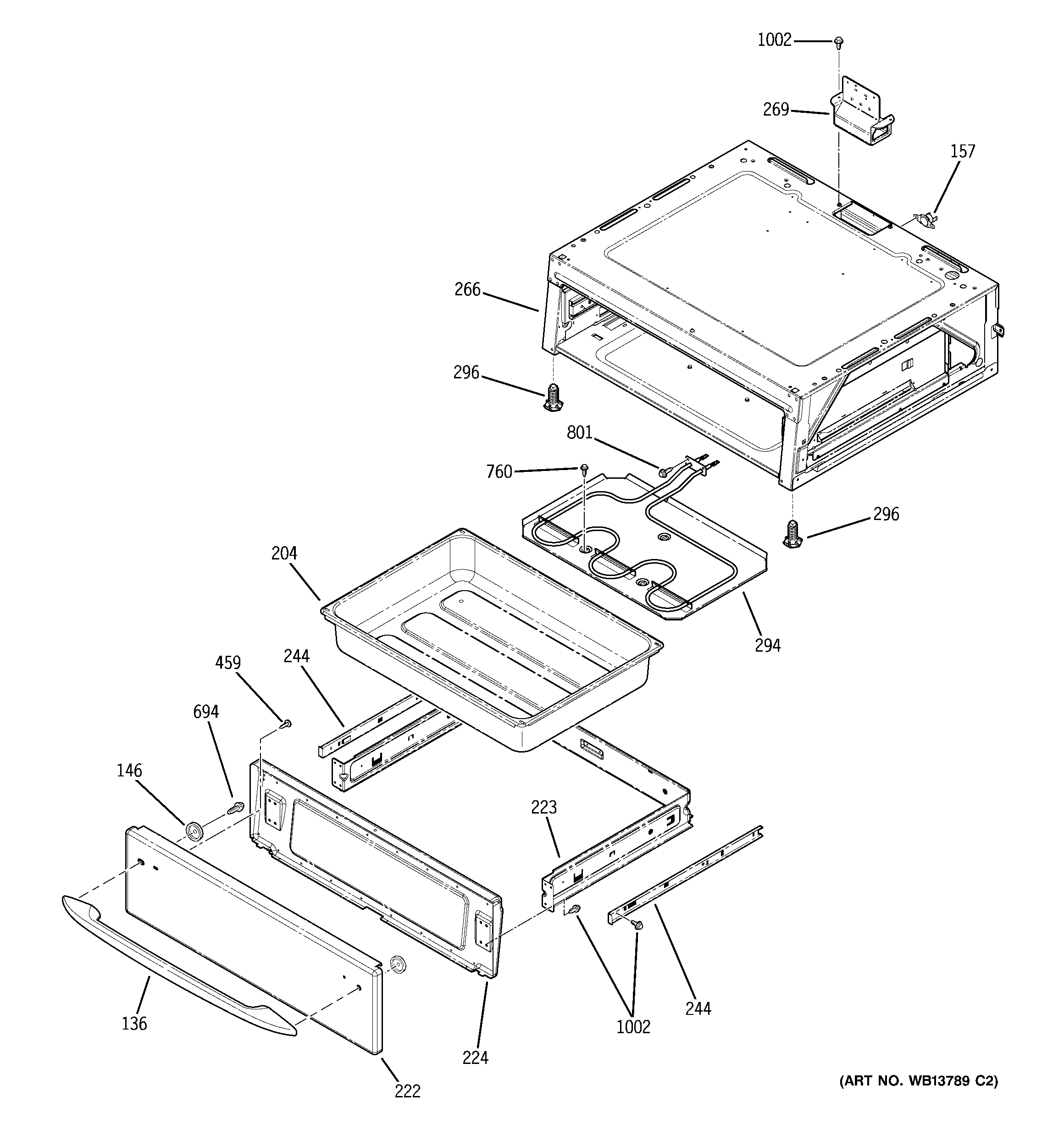 1002
269
157
266
296
801
760
296
204
294
459
244
694
146
223
136
224
1002
244
222
(ART NO. WB13789 C2)