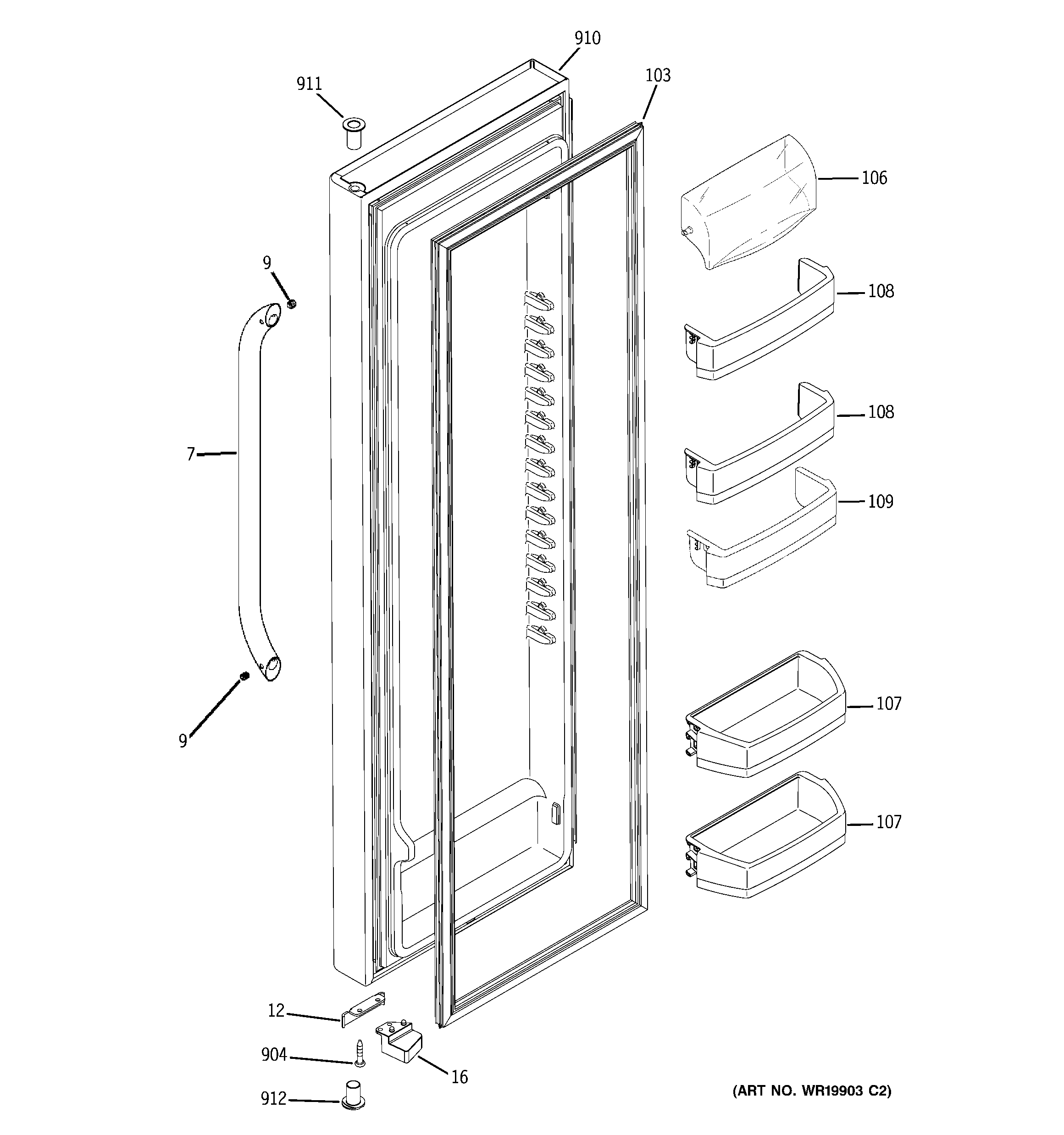 910
911
103
106
9
108
108
7
109
9
107
107
12
904
16
912
(ART NO. WR19903 C2)