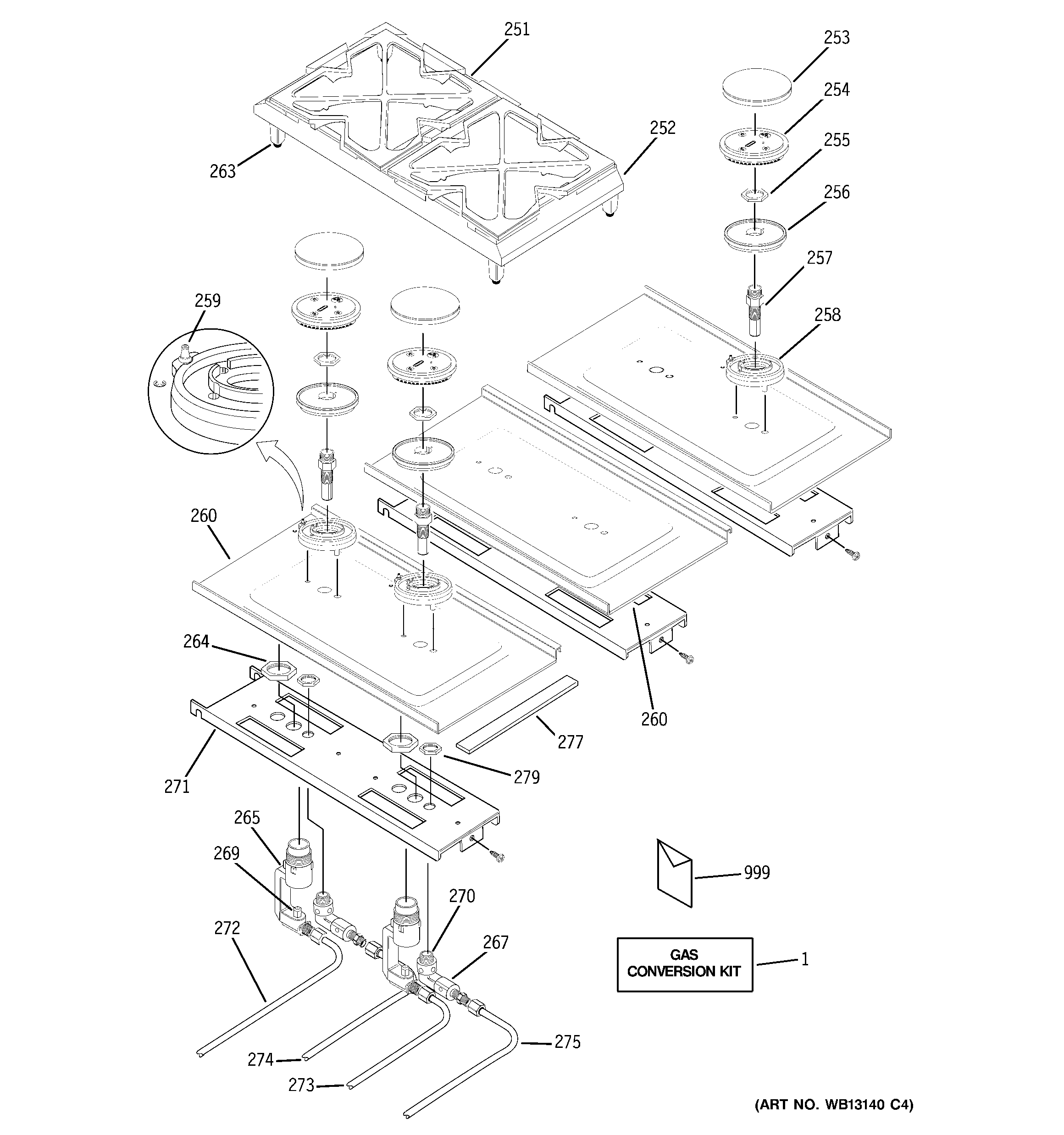 251
253
254
252
255
263
256
257
259
258
260
264
260
277
279
271
265
269
999
270
272
267
GAS CONVERSION KIT
1
275
274
273
(ART NO. WB13140 C4)