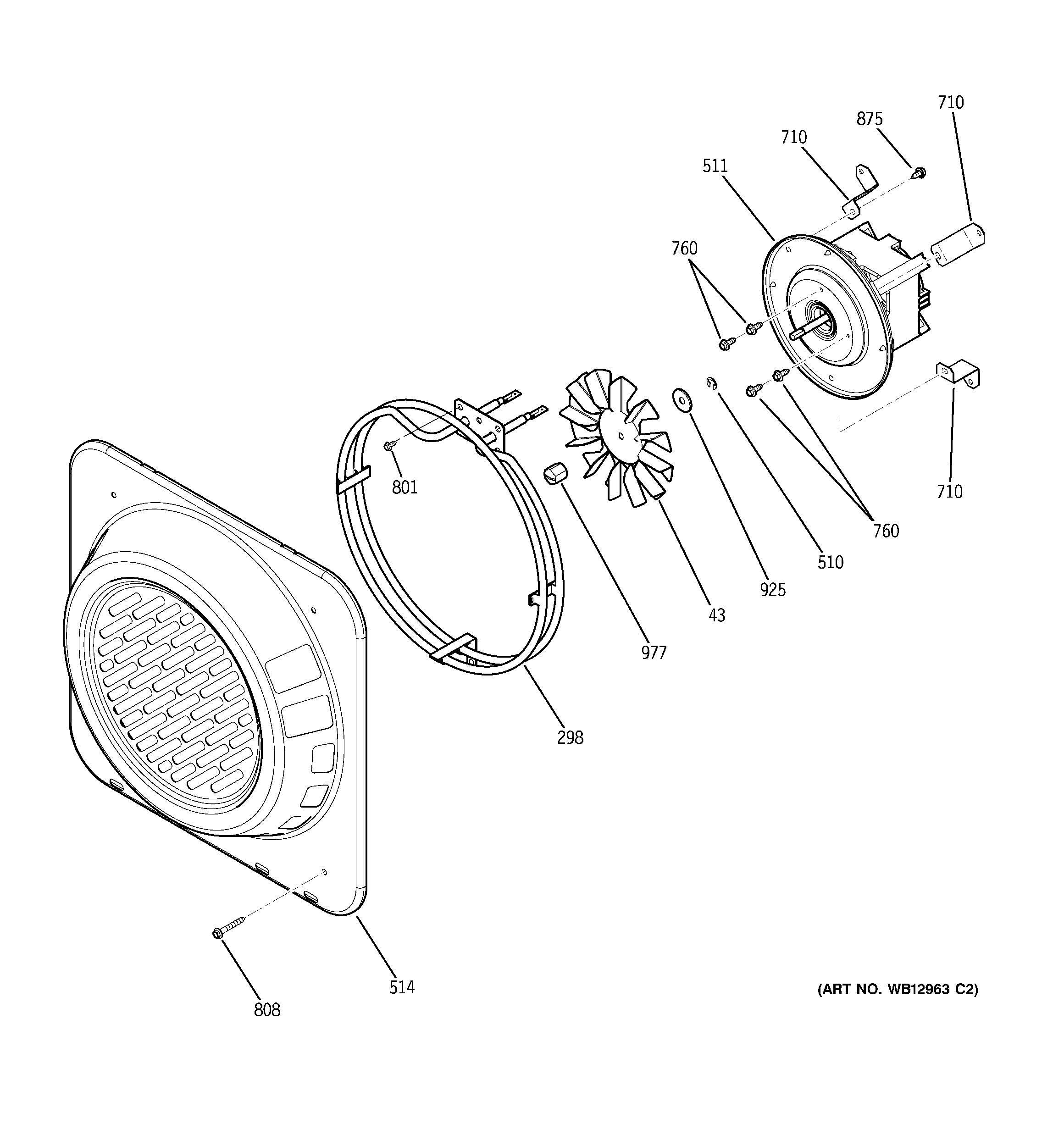 710
875
710
511
760
801
710
760
510
925
43
977
298
514
808
(ART NO. WB12963 C2)