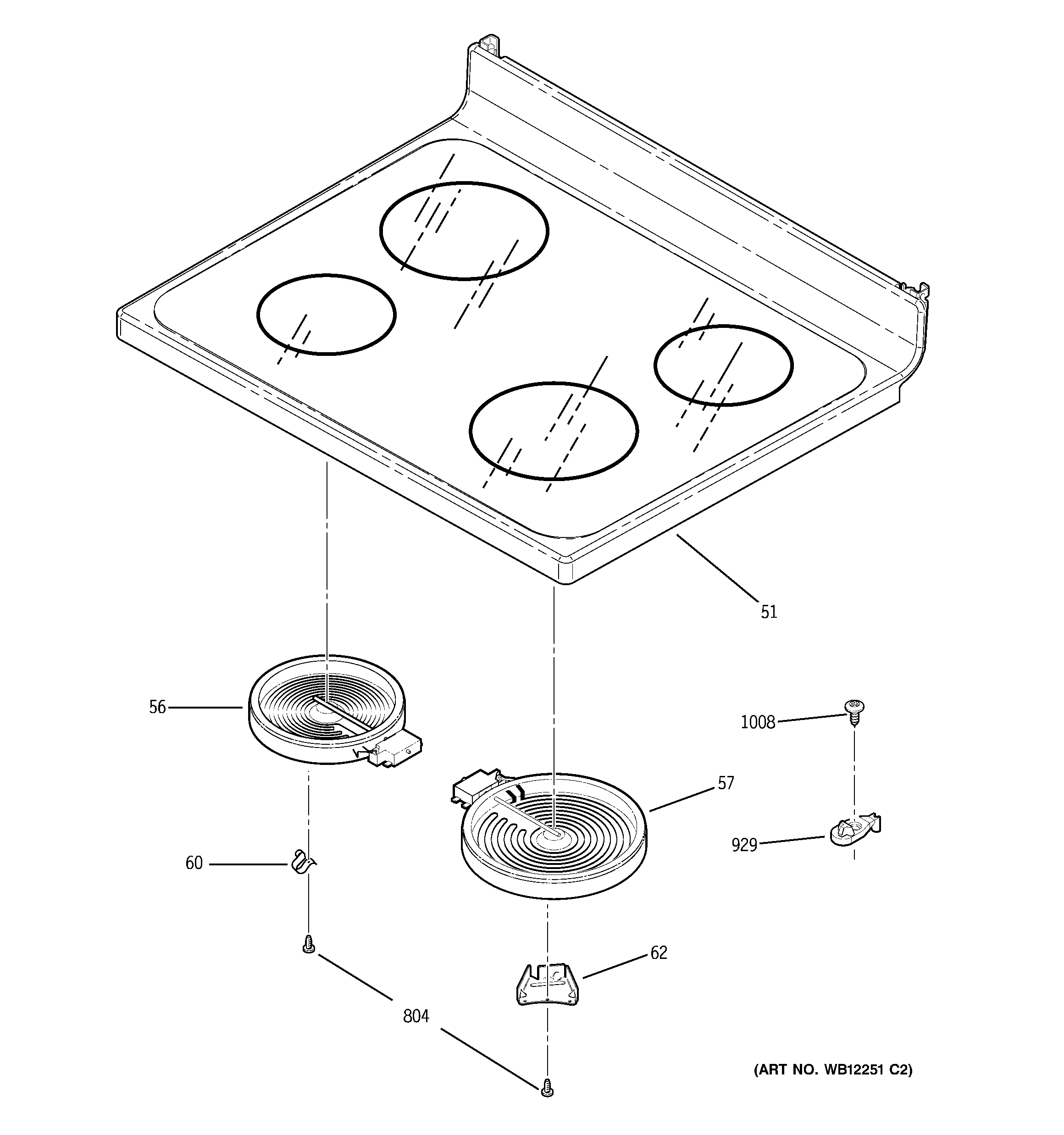 51

56

1008

57

929

60

62

804

(ART NO. WB12251 C2)