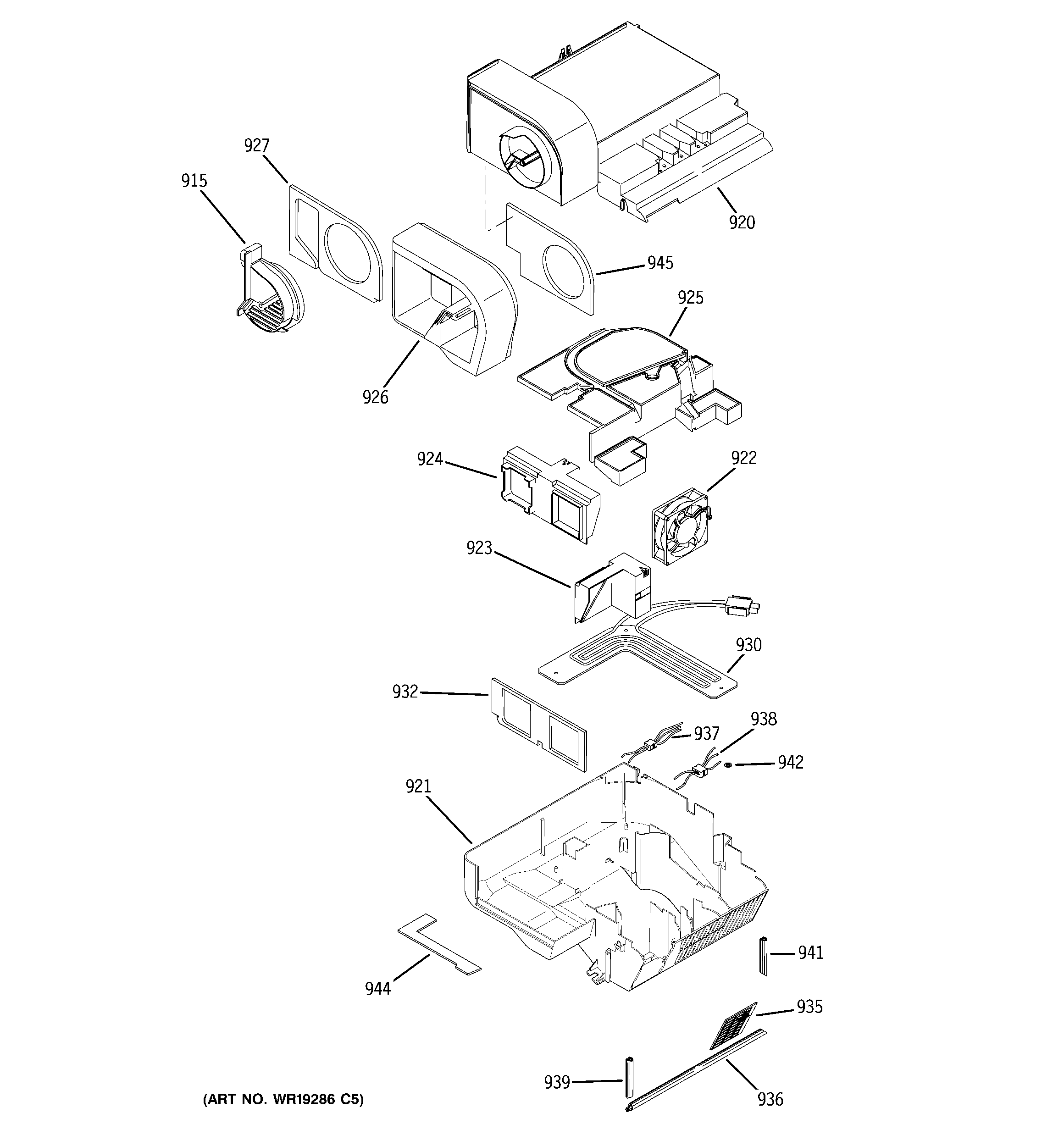 927
915
920
945
925
926
924
922
923
930
932
937
938
942
921
941
944
935
939
936
(ART NO. WR19286 C5)