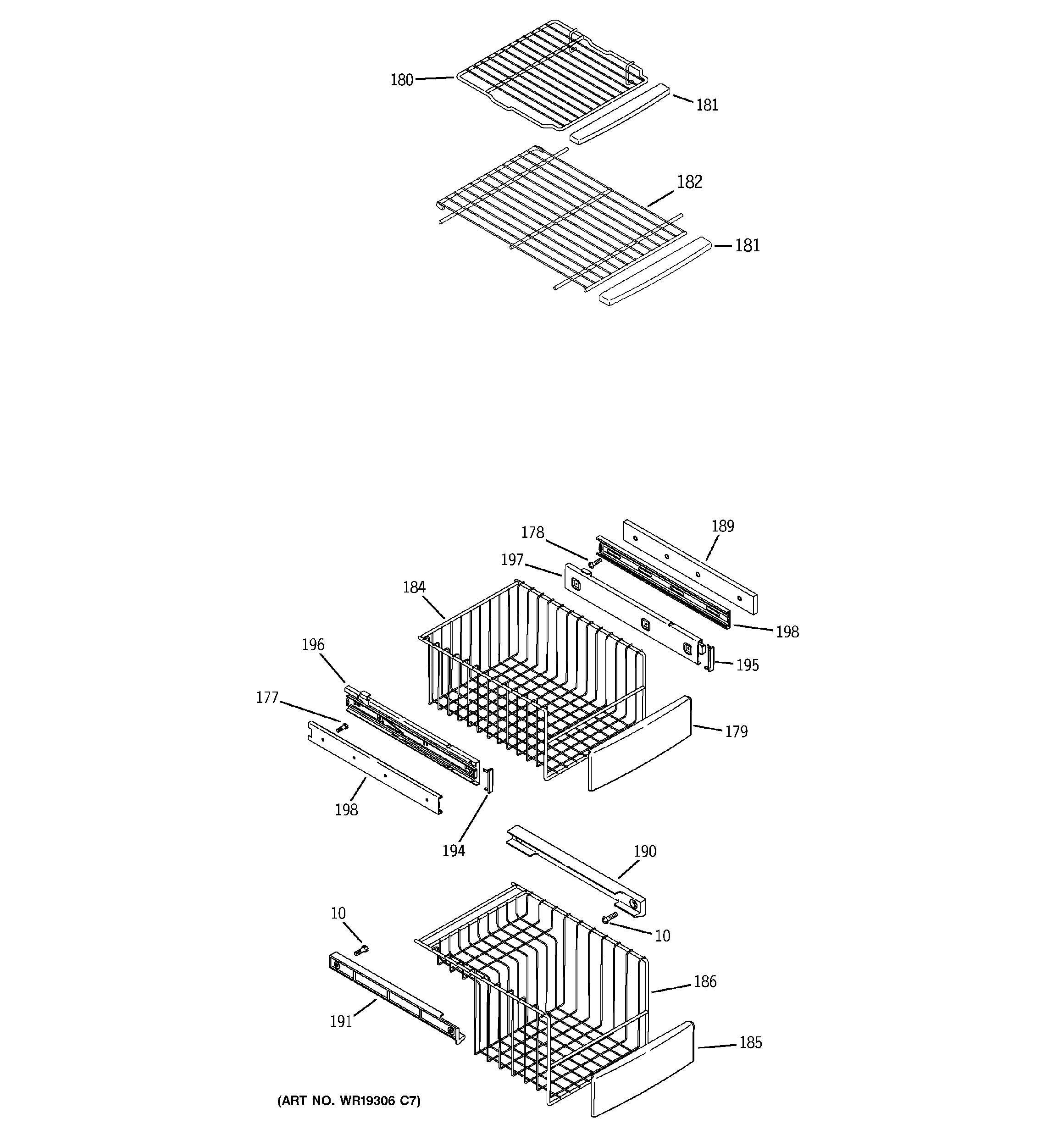 180
181
182
181
178
189
197
184
198
196
195
177
179
198
194
190
10
10
186
191
185
(ART NO. WR19306 C7)