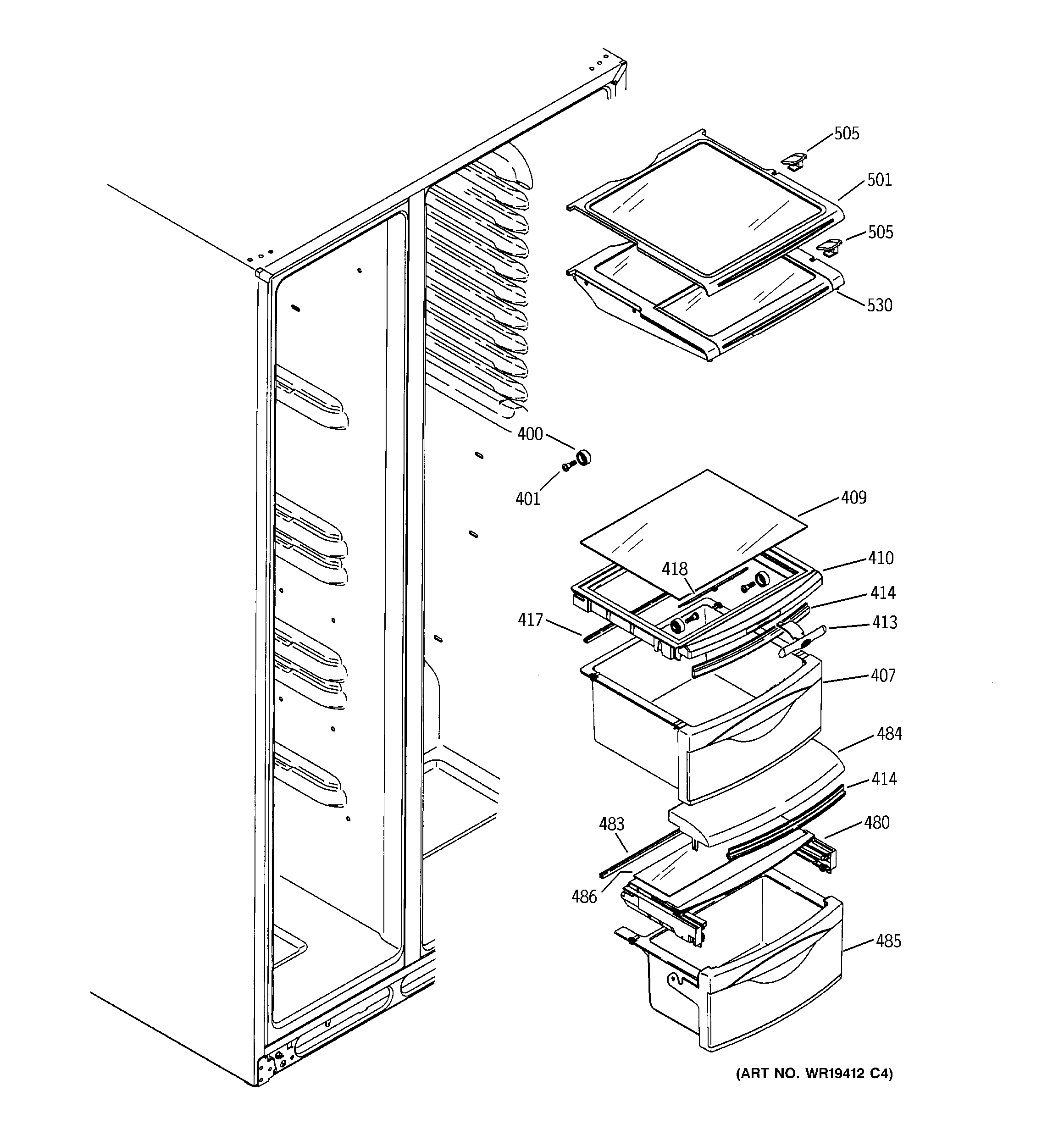 505
501
505
530
400
401
409
418
410
414
417
413
407
484
414
483
480
486
485
(ART NO. WR19412 C4)