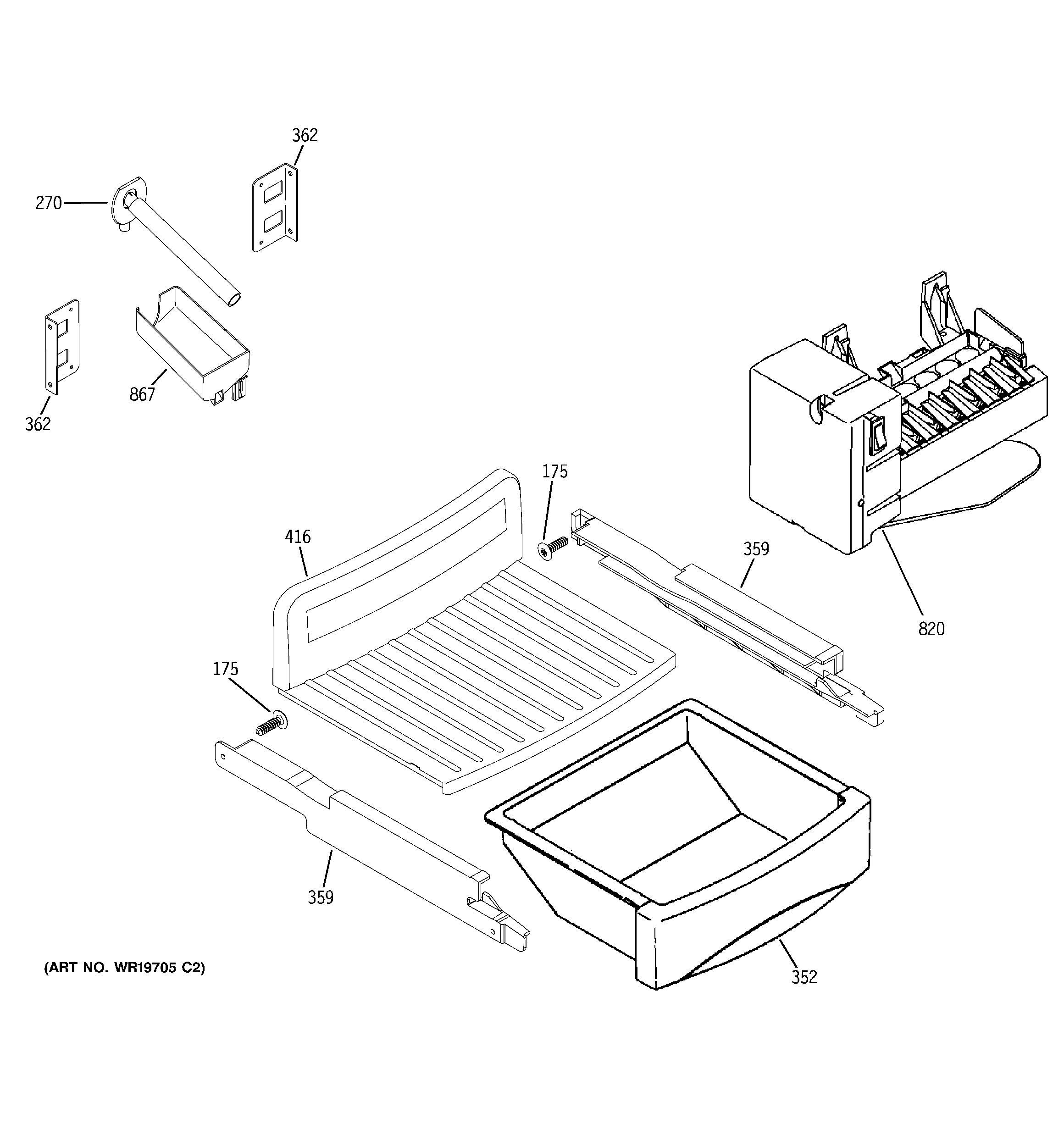 362

270

867

362

175

416

359

820

175

359

352

(ART NO. WR19705 C2)