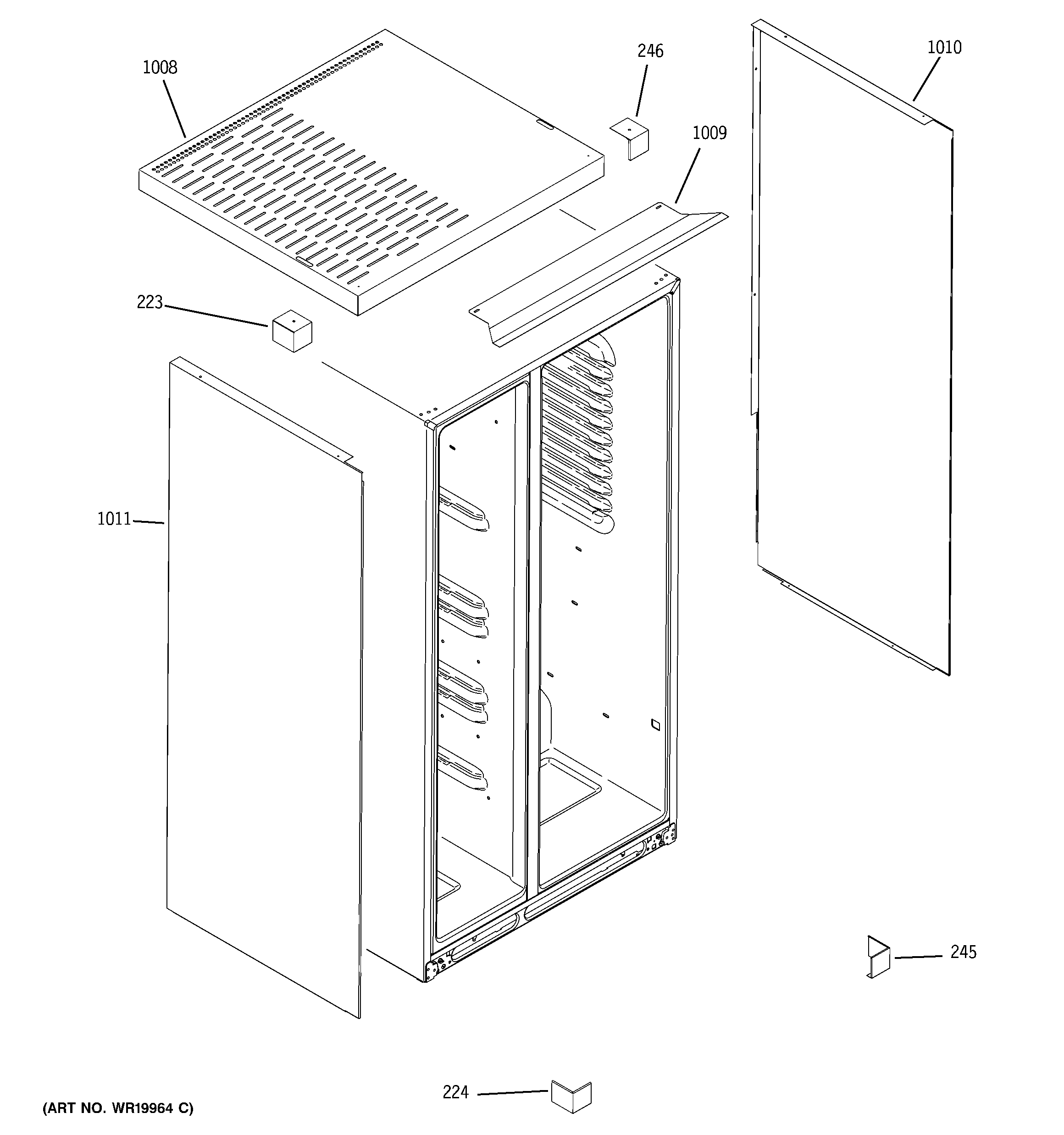 1008

246

1010

1009

223

1011

245

224

(ART NO. WR19964 C)