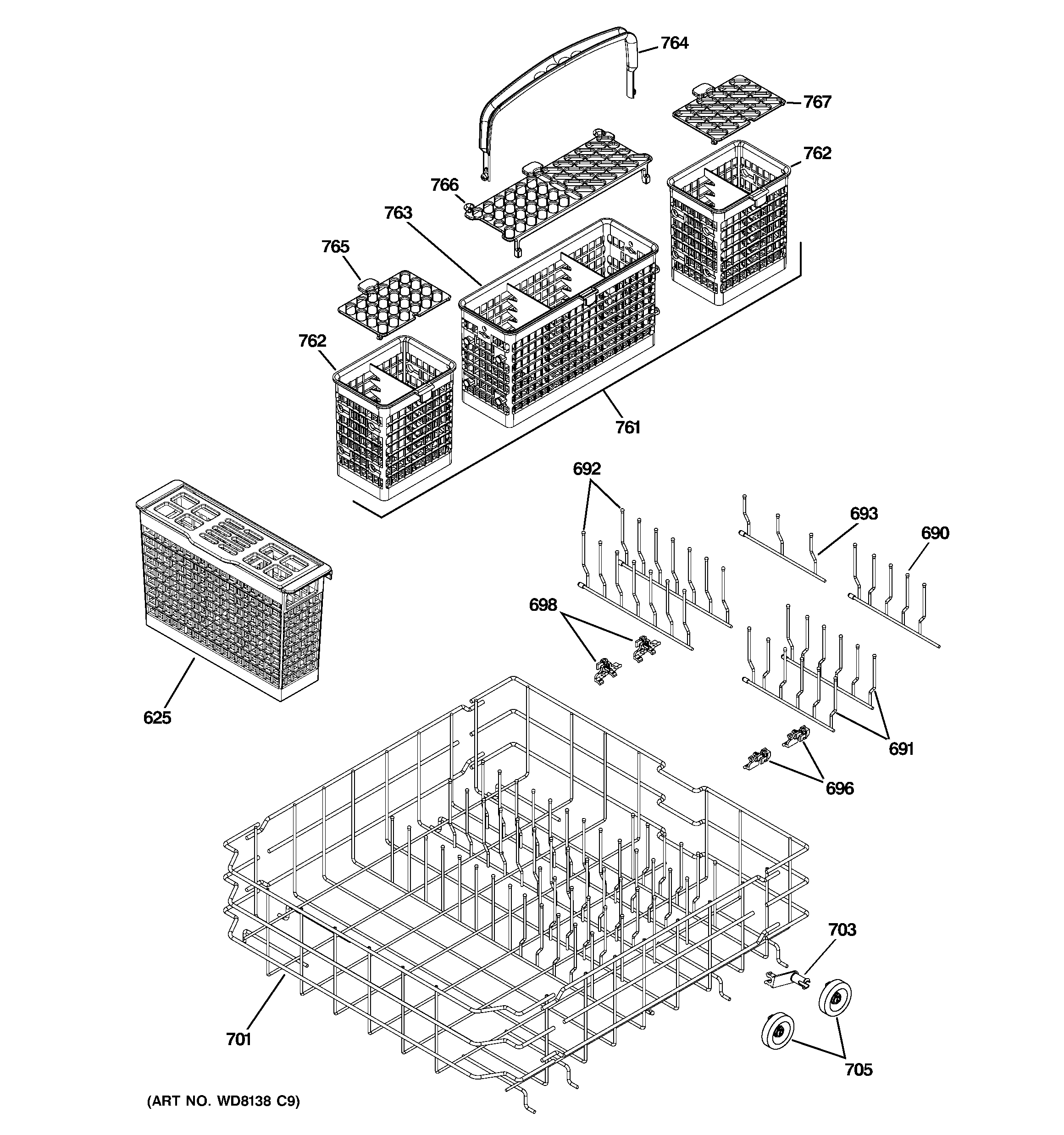 764
767
762
766
763
765
762
761
692
693
690
698
625
691
696
703
701
705
(ART NO. WD8138 C9)