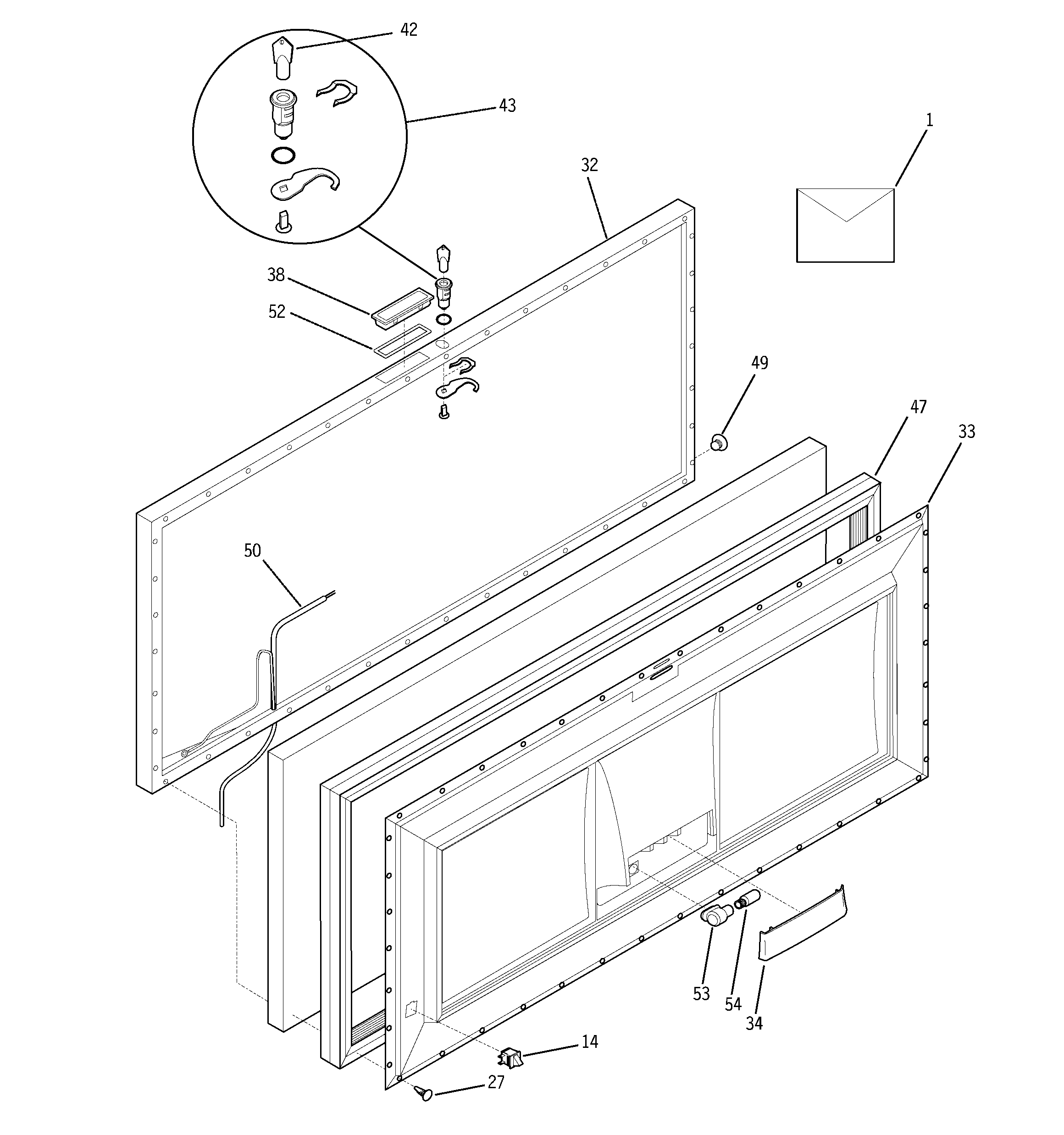 42
43
1
32
38
52
49
47
33
50
53
54
34
14
27