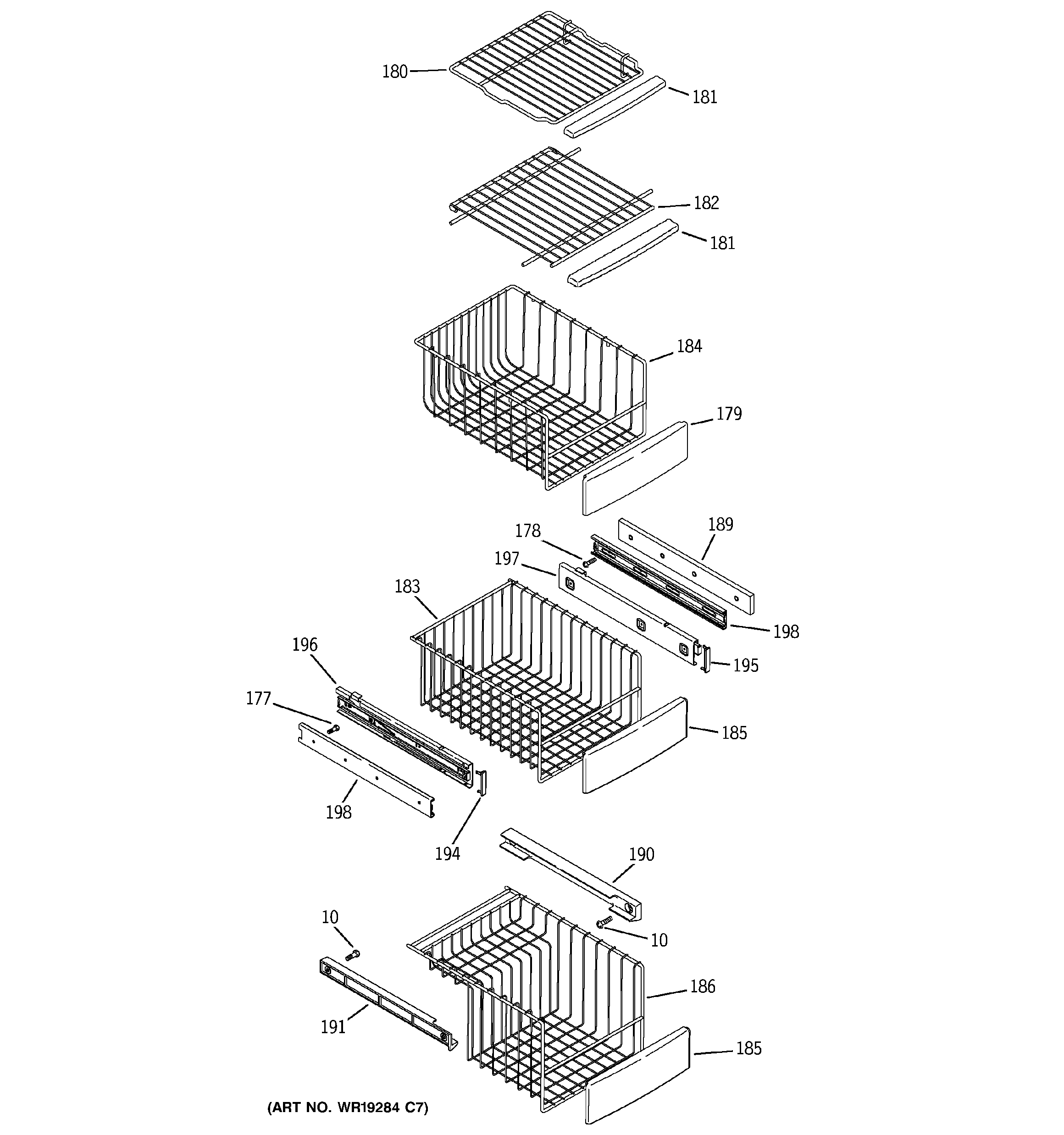 180
181
182
181
184
179
178
189
197
183
198
196
195
177
185
198
194
190
10
10
186
191
185
(ART NO. WR19284 C7)