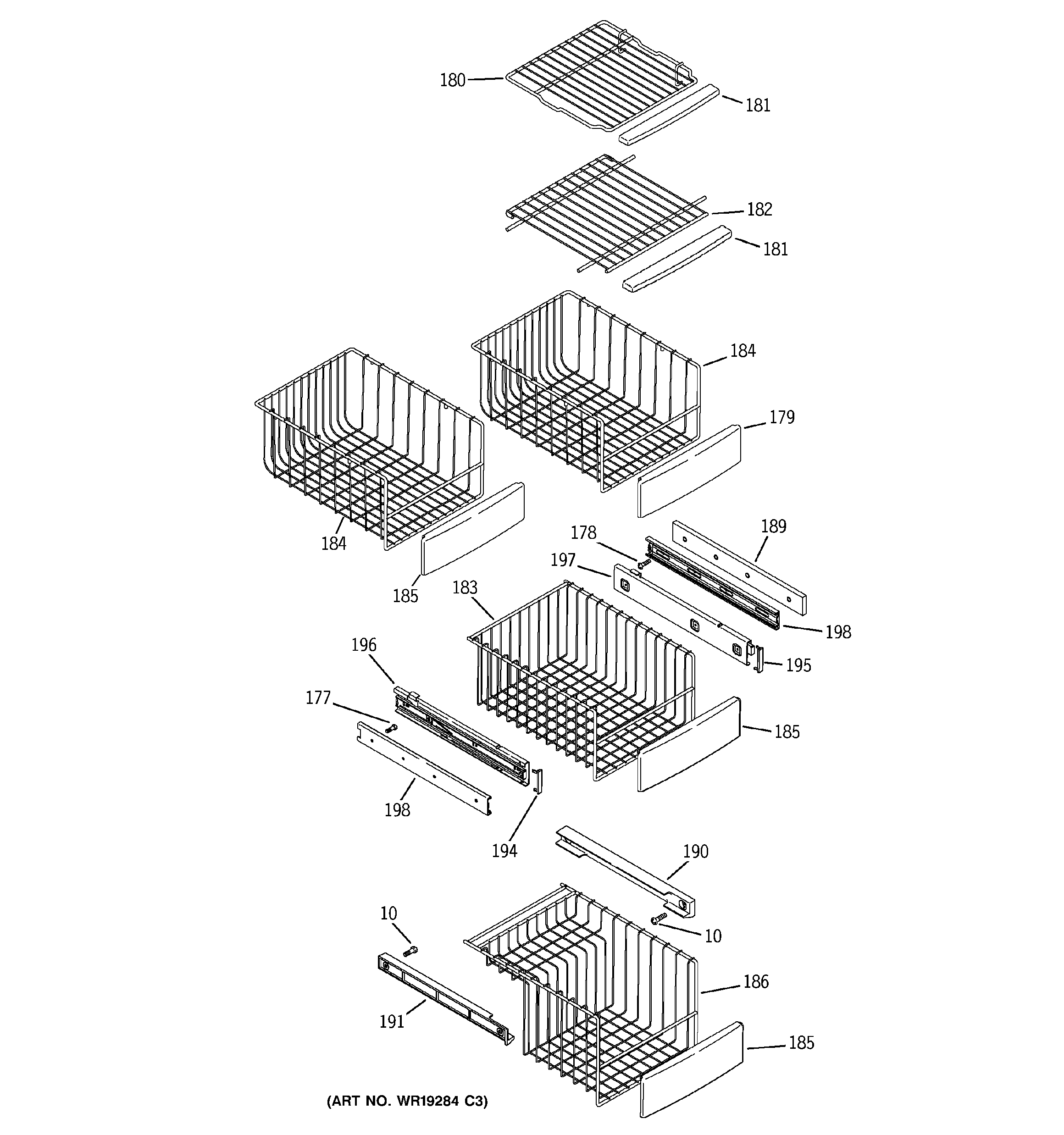 180
181
182
181
184
179
184
185
178
189
197
183
198
196
195
177
185
198
194
190
10
10
186
191
185
(ART NO. WR19284 C3)