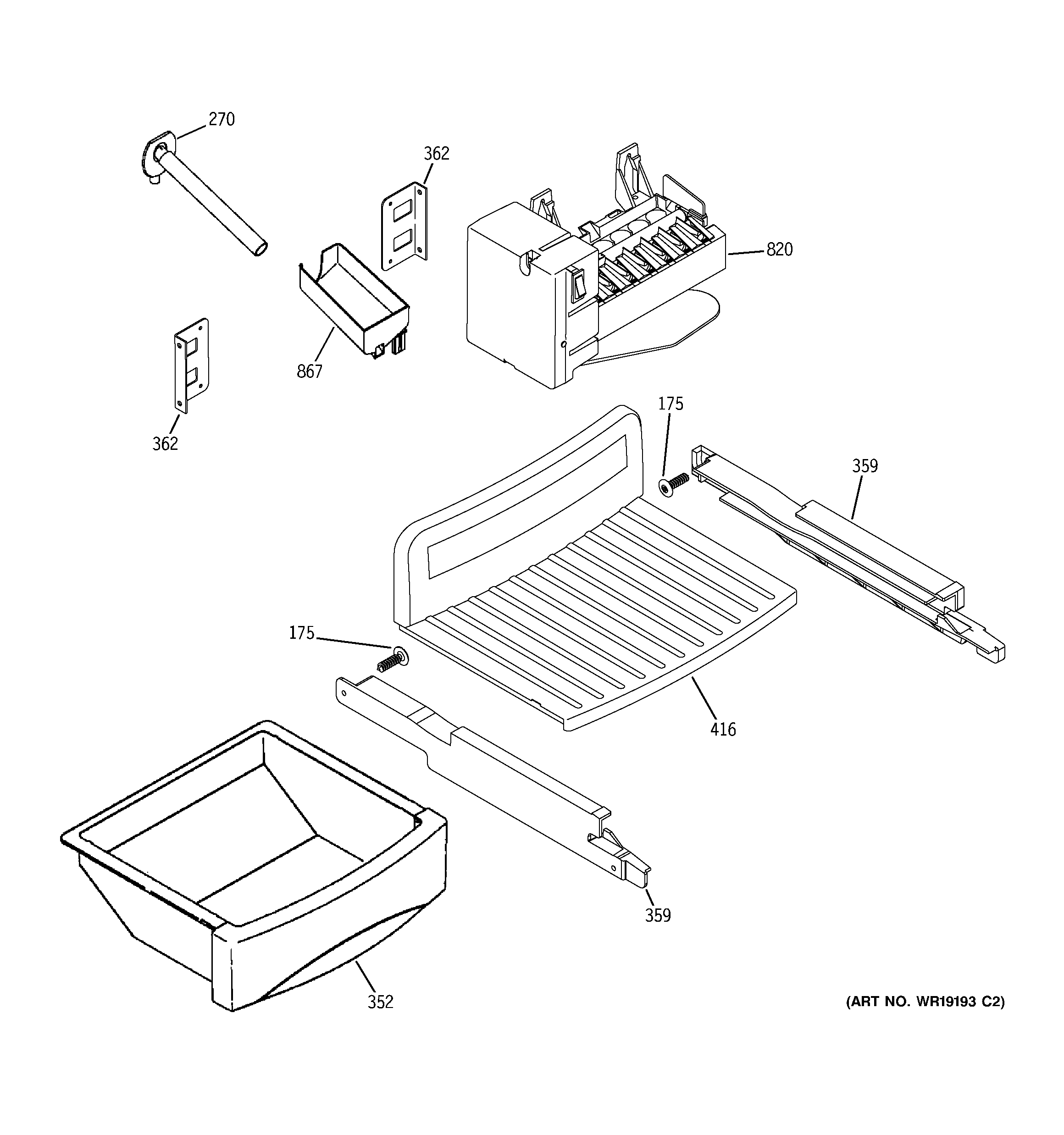 270

362

820

867

362

175

359

175

416

359

352

(ART NO. WR19193 C2)