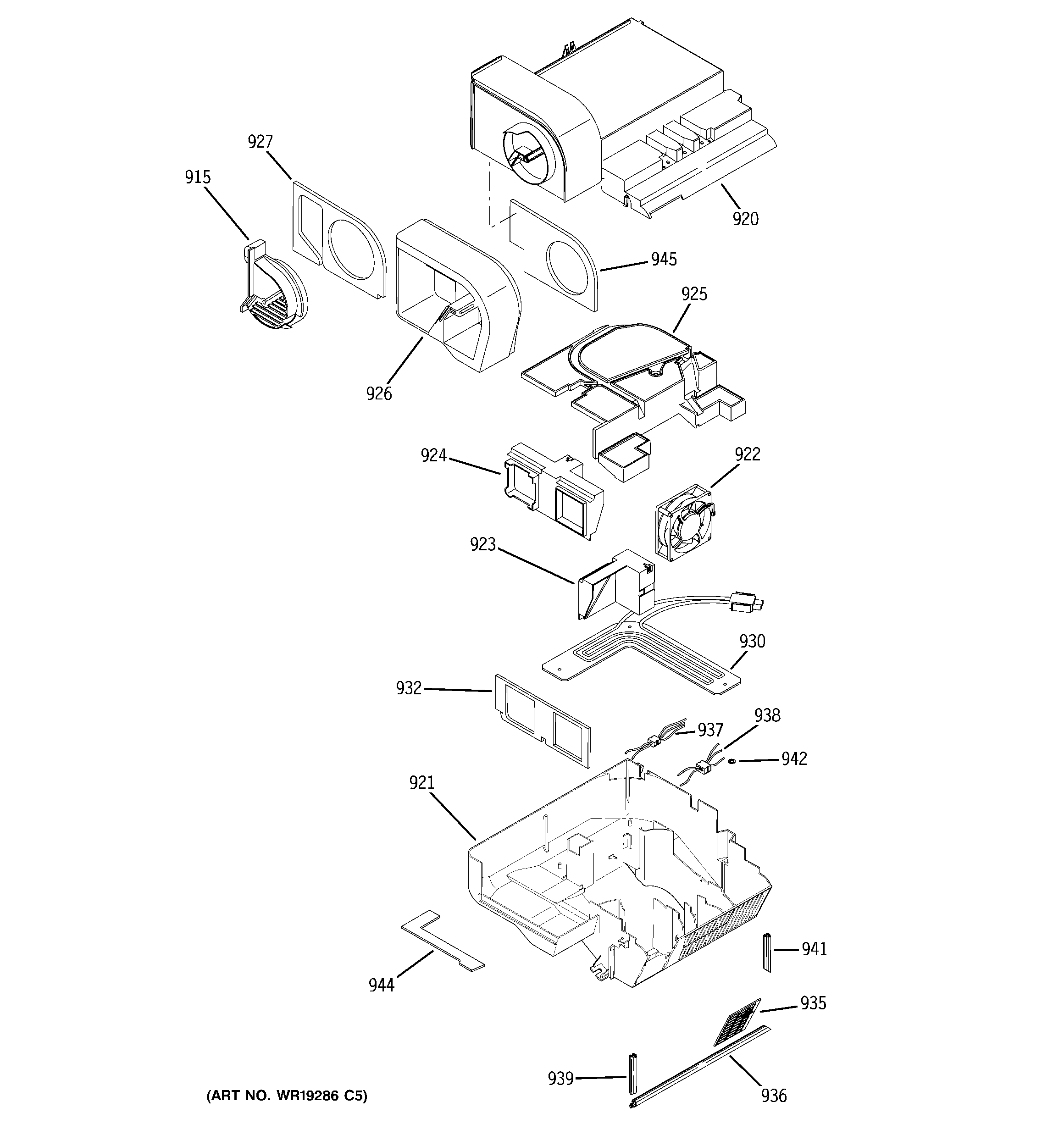 927
915
920
945
925
926
924
922
923
930
932
937
938
942
921
941
944
935
939
936
(ART NO. WR19286 C5)